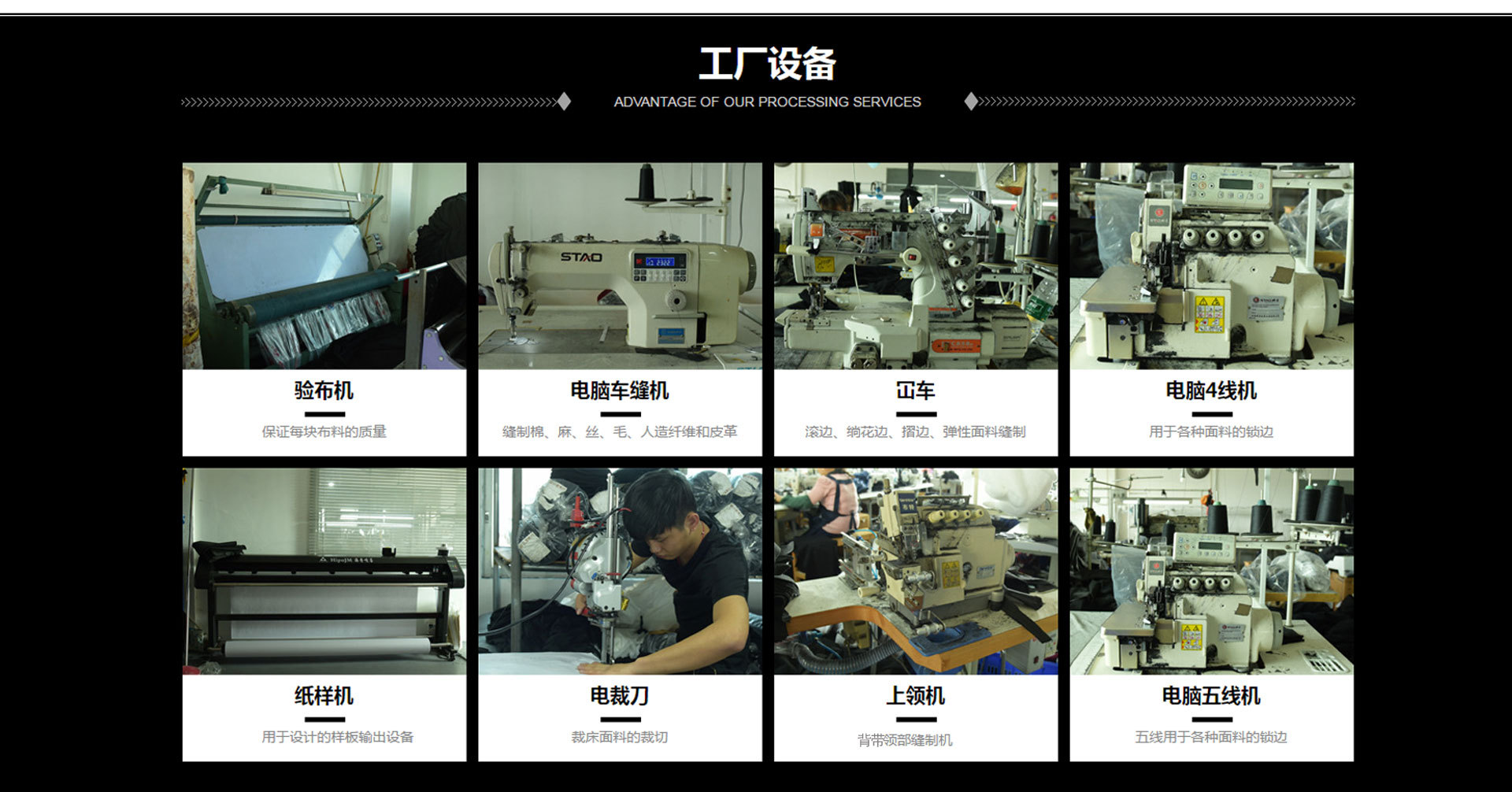 工厂设备

ADVANTAGE OF OUR PROCESSING SERVICES

STAO

验布机

保证每块布料的质量

电脑车缝机

缝制棉、麻、丝、毛、人造纤维和皮革

冚车

滚边、绱花边、摺边、弹性面料缝制

电脑4线机

用于各种面料的锁边

纸样机

用于设计的样板输出设备

电裁刀

裁床面料的裁切

上领机

背带领部缝制机

电脑五线机

五线用于各种面料的锁边