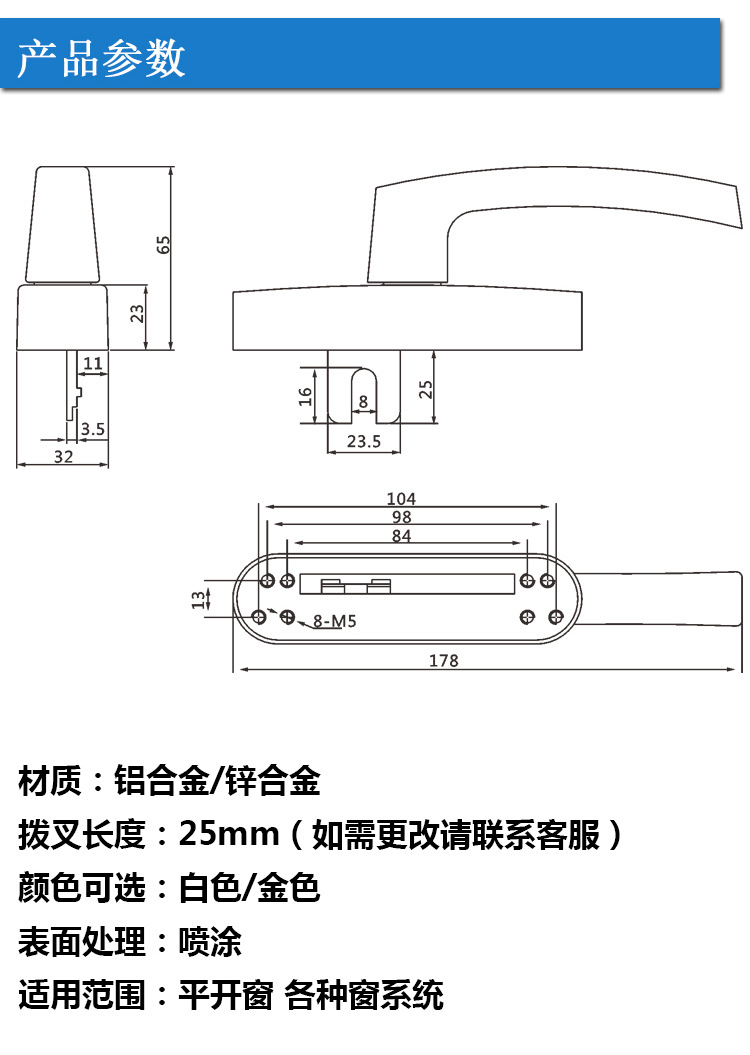 产品参数

65
23
11
3.5
32

16
8
25
23.5

104
98
84
13
8-M5
178

材质：铝合金/锌合金
拨叉长度：25mm（如需更改请联系客服）
颜色可选：白色/金色
表面处理：喷涂
适用范围：平开窗 各种窗系统