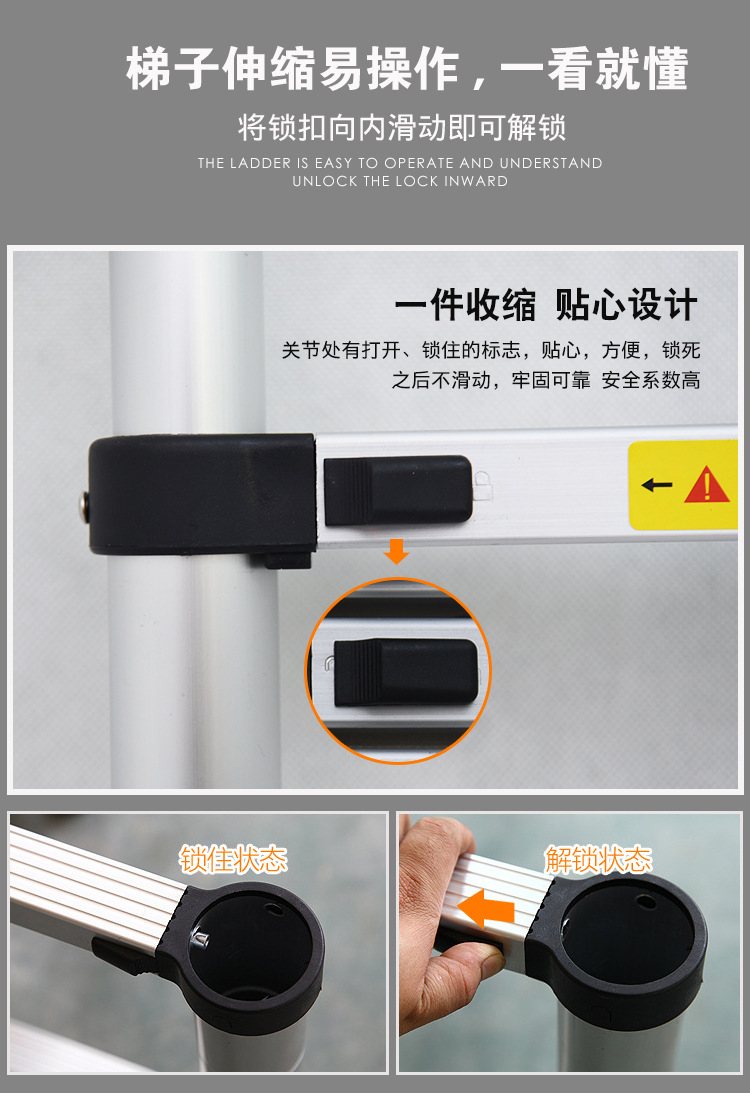 梯子伸缩易操作，一看就懂

将锁扣向内滑动即可解锁

THE LADDER IS EASY TO OPERATE AND UNDERSTAND
UNLOCK THE LOCK INWARD

一件收缩 贴心设计

关节处有打开、锁住的标志，贴心，方便，锁死之后不滑动，牢固可靠 安全系数高

锁住状态

解锁状态