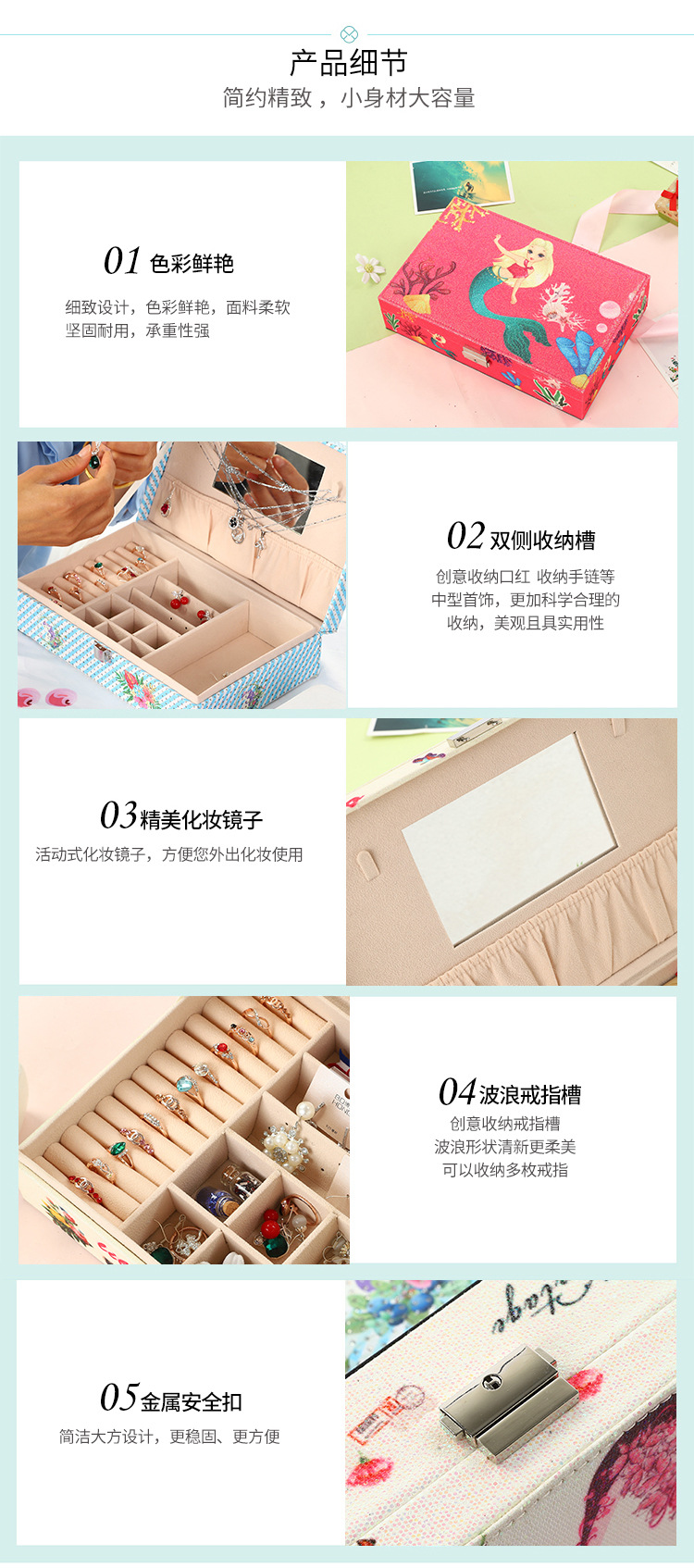 产品细节
简约精致，小身材大容量

01 色彩鲜艳
细致设计，色彩鲜艳，面料柔软
坚固耐用，承重性强

02 双侧收纳槽
创意收纳口红 收纳手链等
中型首饰，更加科学合理的
收纳，美观且具实用性

03 精美化妆镜子
活动式化妆镜子，方便您外出化妆使用

04 波浪戒指槽
创意收纳戒指槽
波浪形状清新更柔美
可以收纳多枚戒指

05 金属安全扣
简洁大方设计，更稳固、更方便