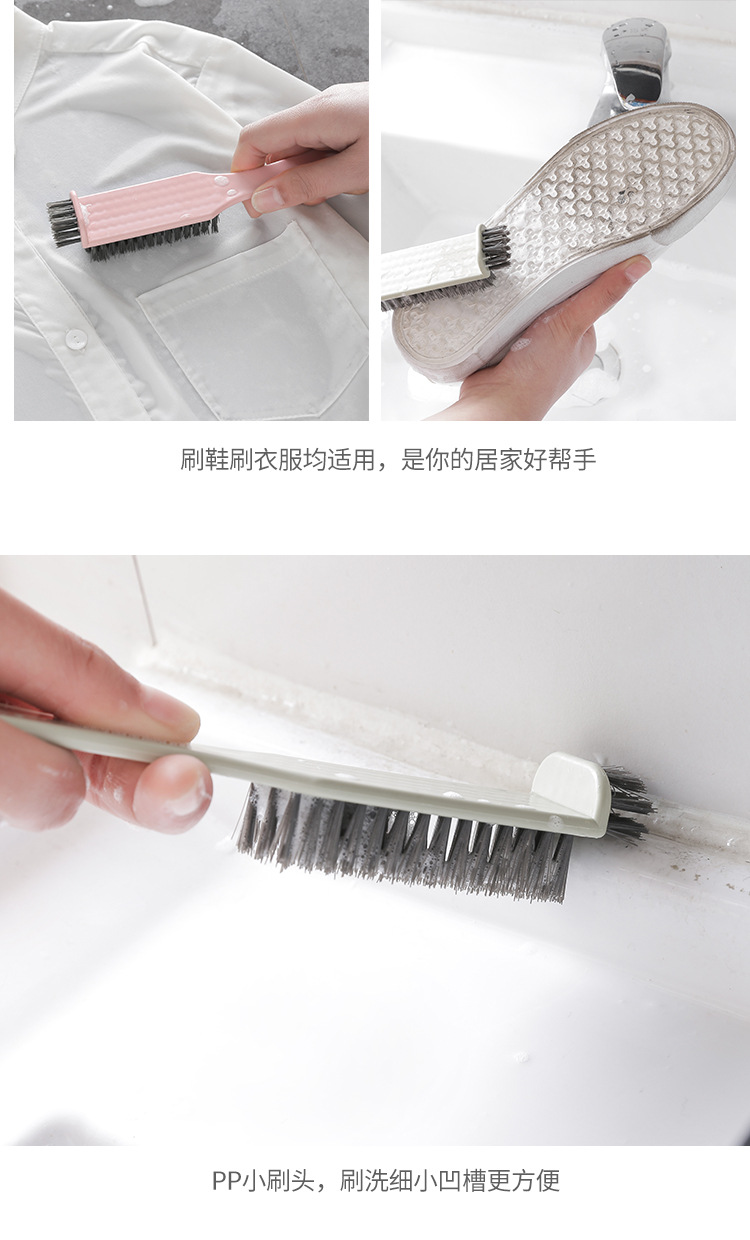 刷鞋刷衣服均适用，是你的居家好帮手

PP小刷头，刷洗细小凹槽更方便