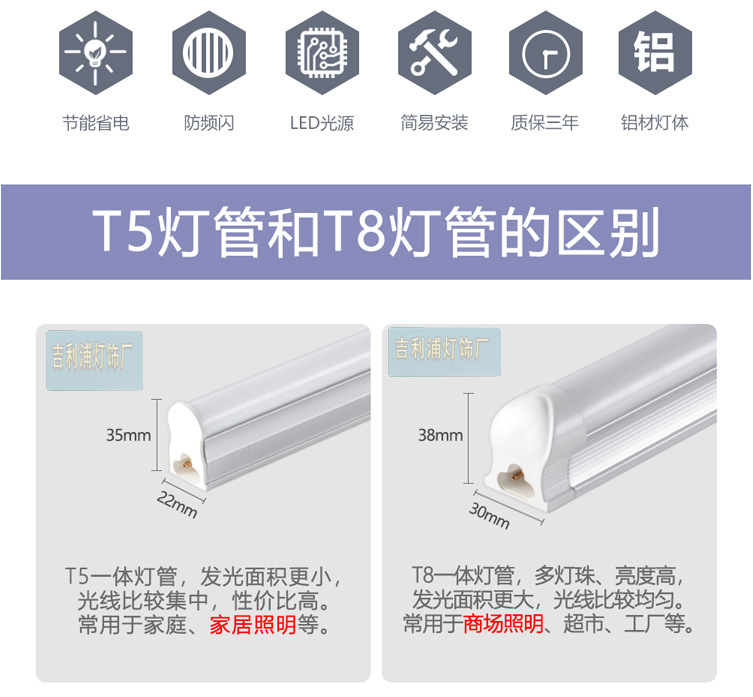 铝

节能省电　防频闪　LED光源　简易安装　质保三年　铝材灯体

T5灯管和T8灯管的区别

吉利浦灯饰厂

35mm

22mm

T5一体灯管，发光面积更小，光线比较集中，性价比高。常用于家庭、家居照明等。

吉利浦灯饰厂

38mm

30mm

T8一体灯管，多灯珠、亮度高，发光面积更大，光线比较均匀。常用于商场照明、超市、工厂等。