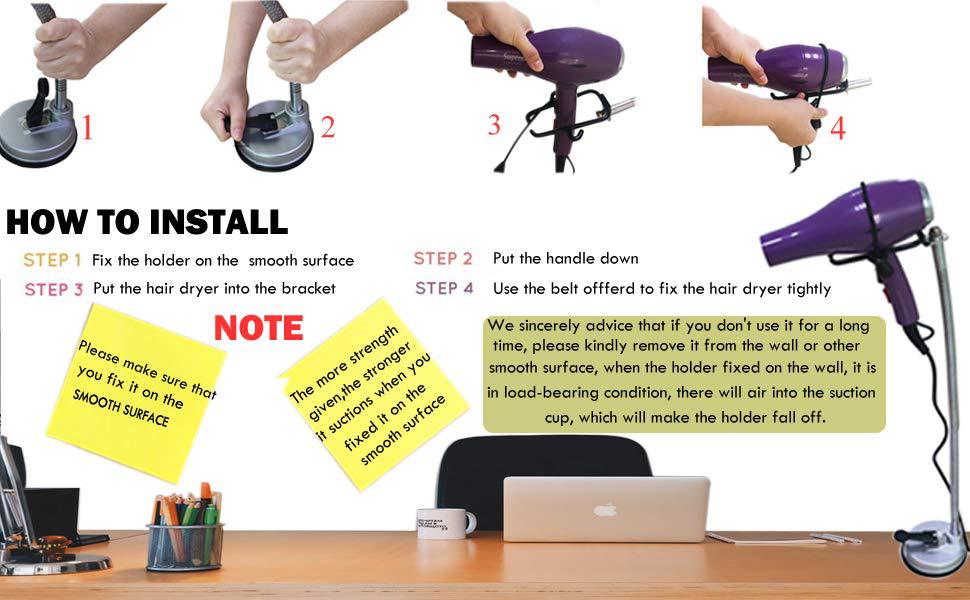 1

2

3

4

HOW TO INSTALL

STEP 1 Fix the holder on the smooth surface

STEP 2 Put the handle down

STEP 3 Put the hair dryer into the bracket

STEP 4 Use the belt offferd to fix the hair dryer tightly

NOTE

Please make sure that you fix it on the SMOOTH SURFACE

The more strength given,the stronger it suctions when you fixed it on the smooth surface

We sincerely advice that if you don't use it for a long time, please kindly remove it from the wall or other smooth surface, when the holder fixed on the wall, it is in load-bearing condition, there will air into the suction cup, which will make the holder fall off.