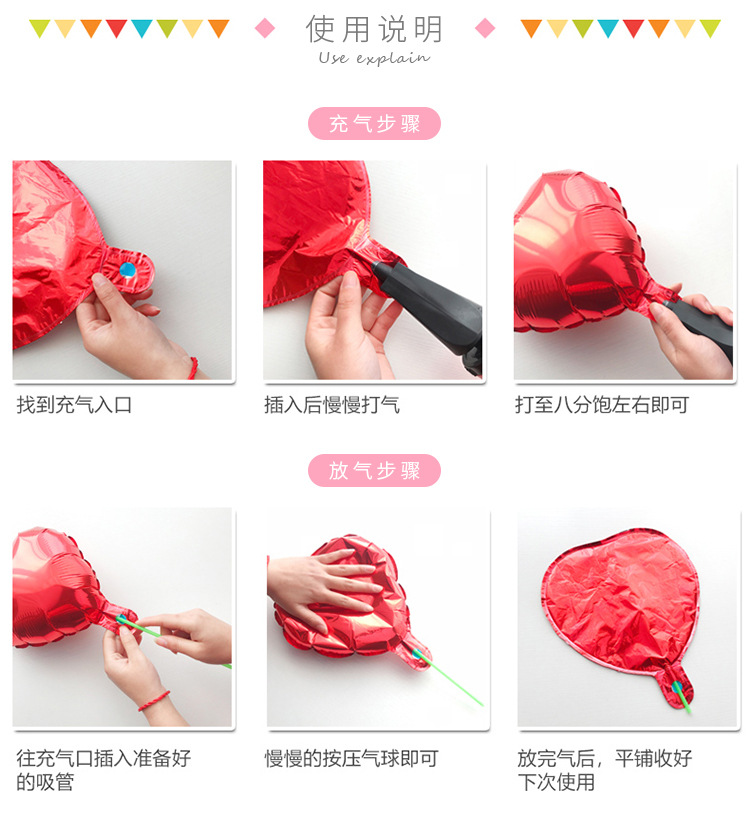 使用说明
Use explain

充气步骤

找到充气入口

插入后慢慢打气

打至八分饱左右即可

放气步骤

往充气口插入准备好的吸管

慢慢的按压气球即可

放完气后，平铺收好下次使用