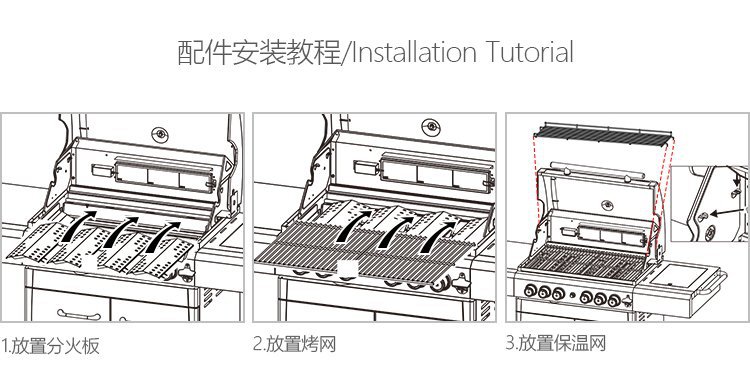 配件安装教程/Installation Tutorial

1.放置分火板

2.放置烤网

3.放置保温网