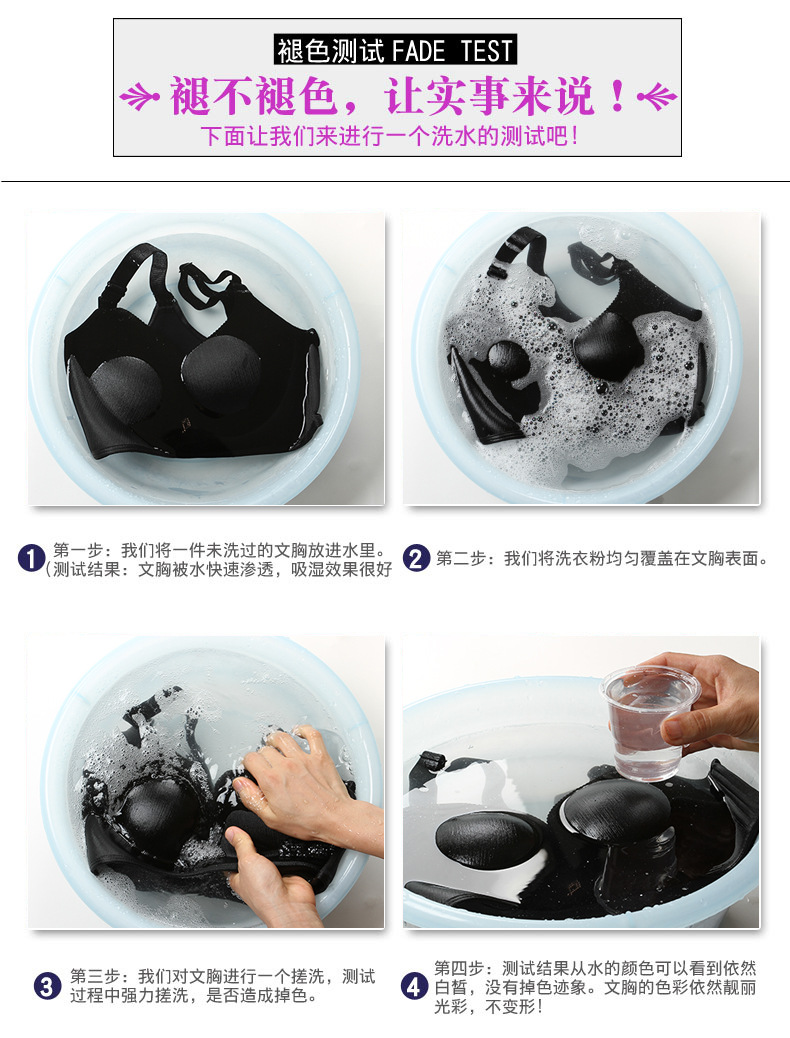 褪色测试 FADE TEST

褪不褪色，让实事来说！

下面让我们来进行一个洗水的测试吧！

1 第一步：我们将一件未洗过的文胸放进水里。（测试结果：文胸被水快速渗透，吸湿效果很好

2 第二步：我们将洗衣粉均匀覆盖在文胸表面。

3 第三步：我们对文胸进行一个搓洗，测试过程中强力搓洗，是否造成掉色。

4 第四步：测试结果从水的颜色可以看到依然白皙，没有掉色迹象。文胸的色彩依然靓丽光彩，不变形！