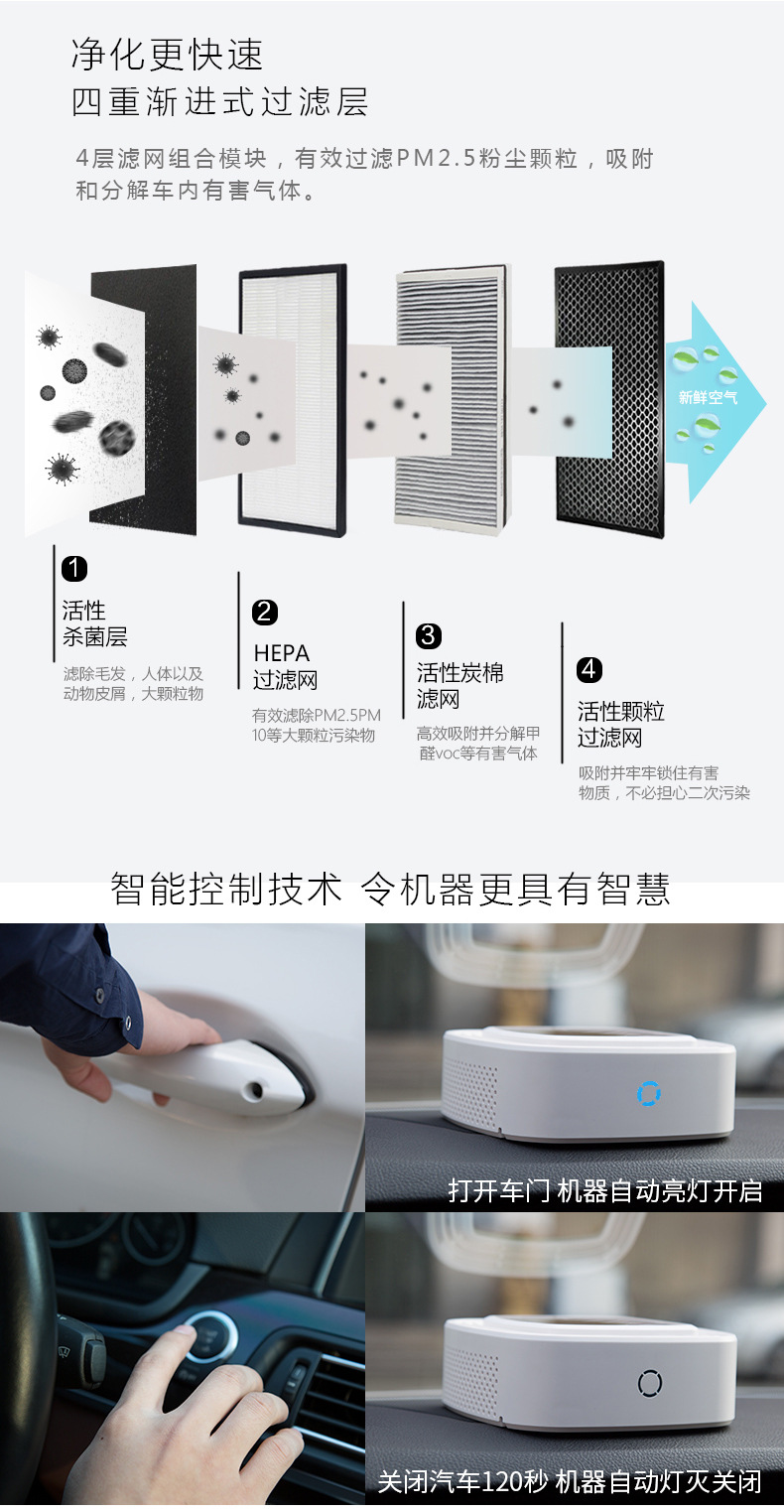 净化更快速
四重渐进式过滤层

4层滤网组合模块，有效过滤PM2.5粉尘颗粒，吸附和分解车内有害气体。

新鲜空气

1
活性杀菌层
滤除毛发，人体以及动物皮屑，大颗粒物

2
HEPA过滤网
有效滤除PM2.5PM10等大颗粒污染物

3
活性炭棉滤网
高效吸附并分解甲醛voc等有害气体

4
活性颗粒过滤网
吸附并牢牢锁住有害物质，不必担心二次污染

智能控制技术 令机器更具有智慧

打开车门 机器自动亮灯开启

关闭汽车120秒 机器自动灯灭关闭