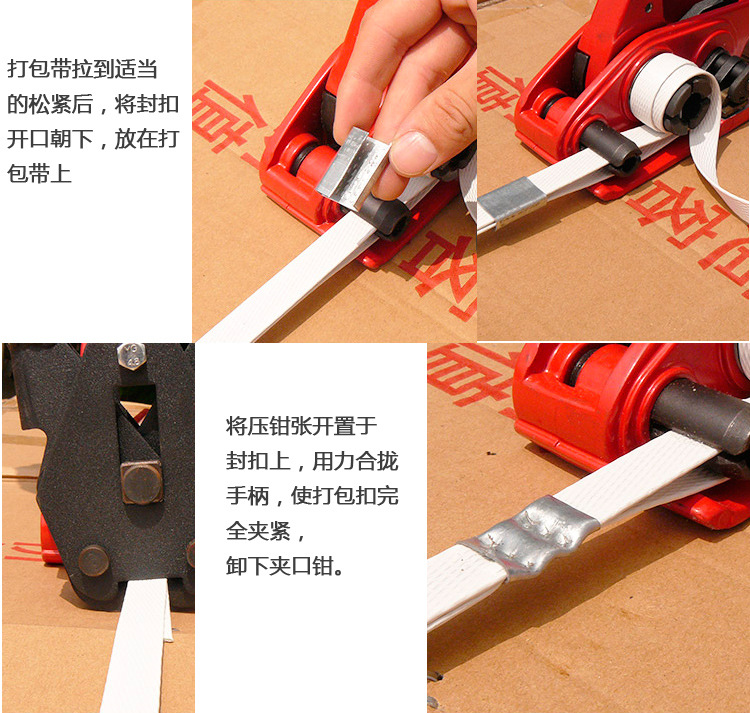 打包带拉到适当的松紧后，将封扣开口朝下，放在打包带上

将压钳张开置于封扣上，用力合拢手柄，使打包扣完全夹紧，
卸下夹口钳。