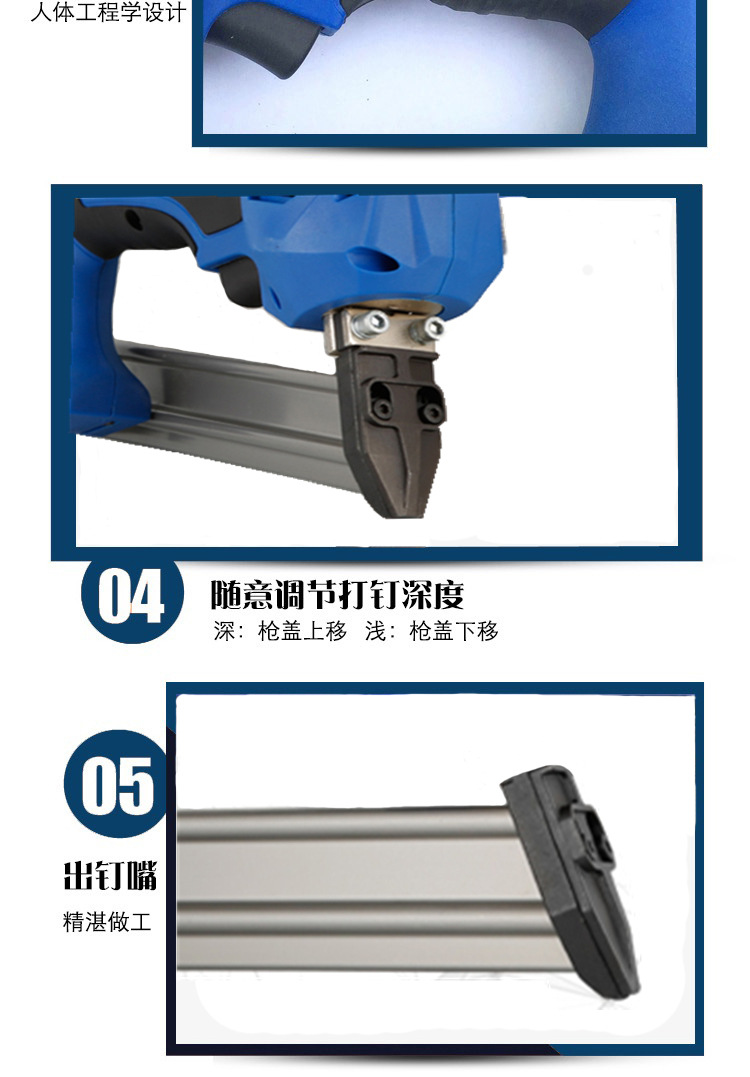 人体工程学设计

04

随意调节打钉深度

深：枪盖上移 浅：枪盖下移

05

出钉嘴

精湛做工