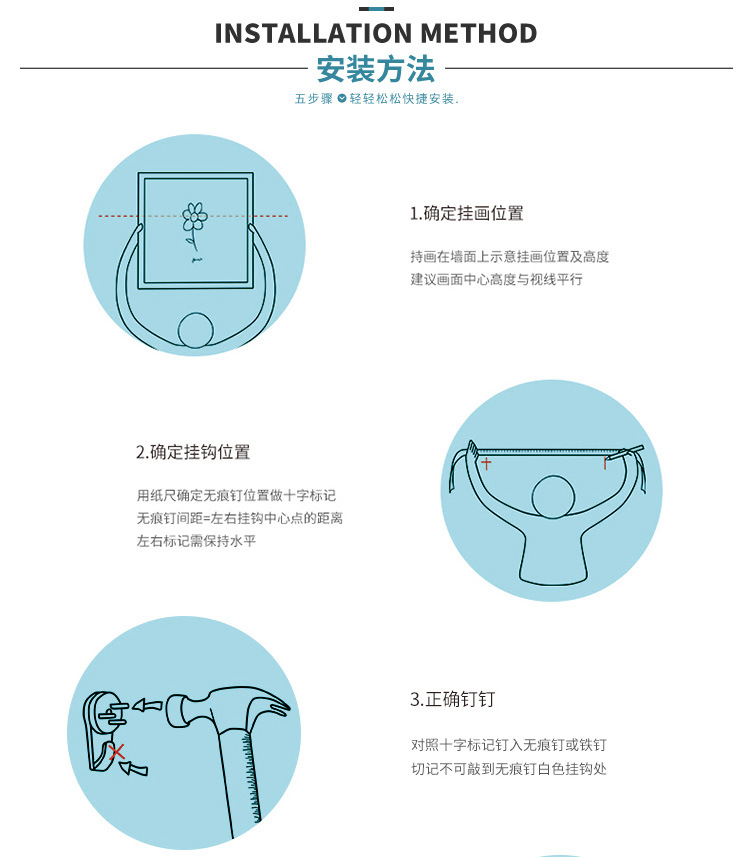 INSTALLATION METHOD

安装方法

五步骤 轻轻松松快捷安装.

1.确定挂画位置

持画在墙面上示意挂画位置及高度
建议画面中心高度与视线平行

2.确定挂钩位置

用纸尺确定无痕钉位置做十字标记
无痕钉间距=左右挂钩中心点的距离
左右标记需保持水平

3.正确钉钉

对照十字标记钉入无痕钉或铁钉
切记不可敲到无痕钉白色挂钩处