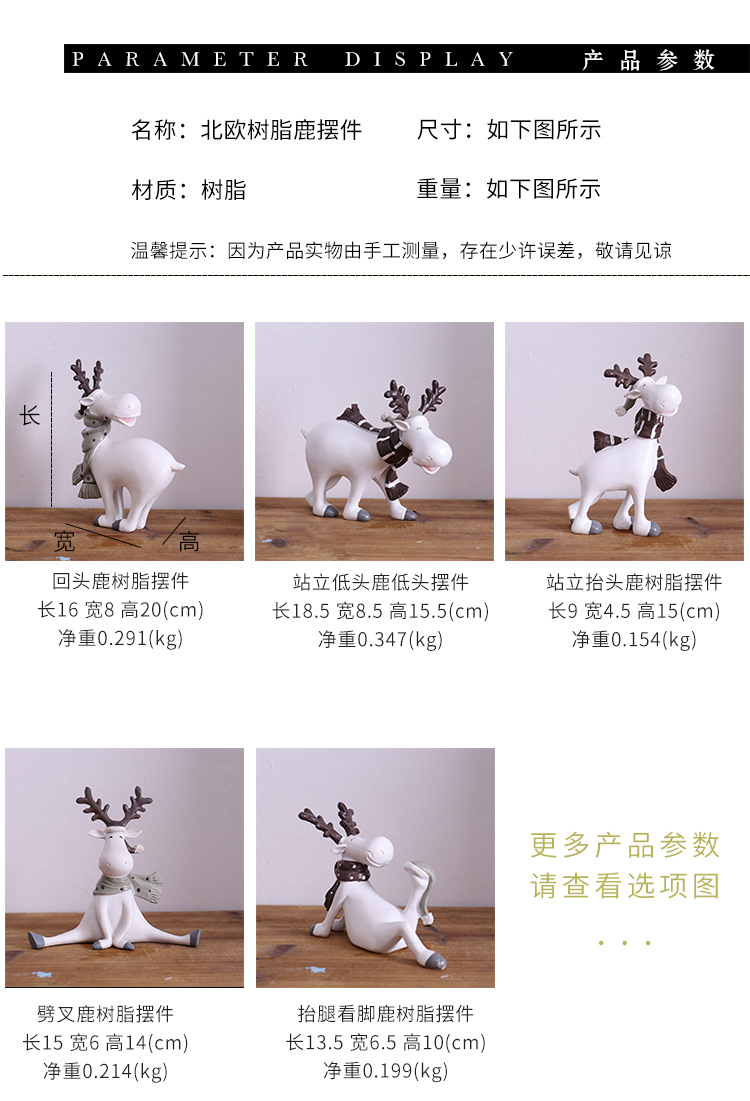 PARAMETER DISPLAY 产品参数

名称：北欧树脂鹿摆件 尺寸：如下图所示

材质：树脂 重量：如下图所示

温馨提示：因为产品实物由手工测量，存在少许误差，敬请见谅

长
宽
高

回头鹿树脂摆件
长16 宽8 高20(cm)
净重0.291(kg)

站立低头鹿低头摆件
长18.5 宽8.5 高15.5(cm)
净重0.347(kg)

站立抬头鹿树脂摆件
长9 宽4.5 高15(cm)
净重0.154(kg)

劈叉鹿树脂摆件
长15 宽6 高14(cm)
净重0.214(kg)

抬腿看脚鹿树脂摆件
长13.5 宽6.5 高10(cm)
净重0.199(kg)

更多产品参数
请查看选项图
...