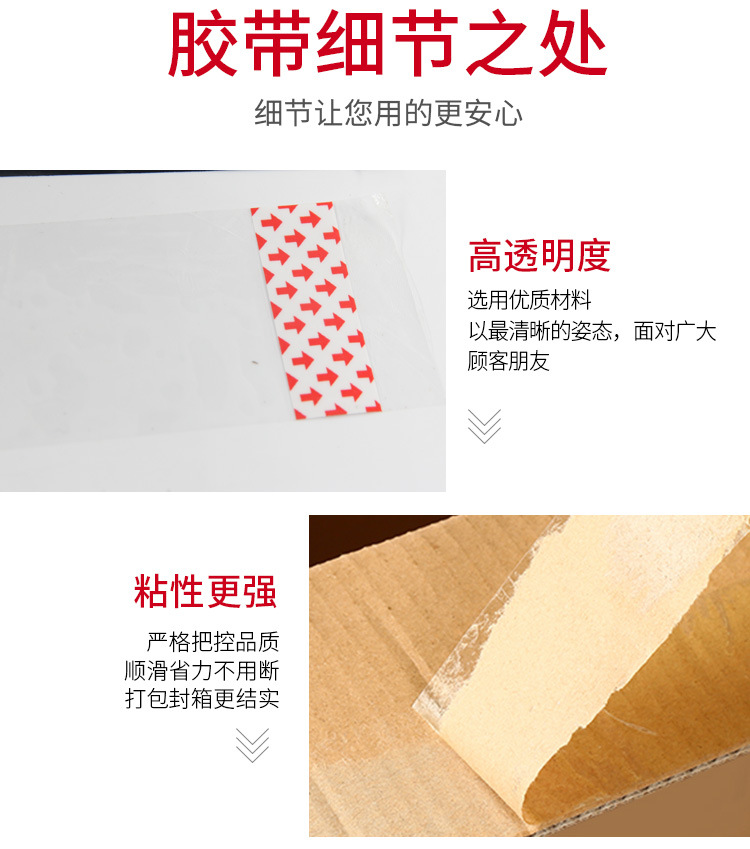 胶带细节之处

细节让您用的更安心

高透明度

选用优质材料
以最清晰的姿态，面对广大
顾客朋友

粘性更强

严格把控品质
顺滑省力不用断
打包封箱更结实