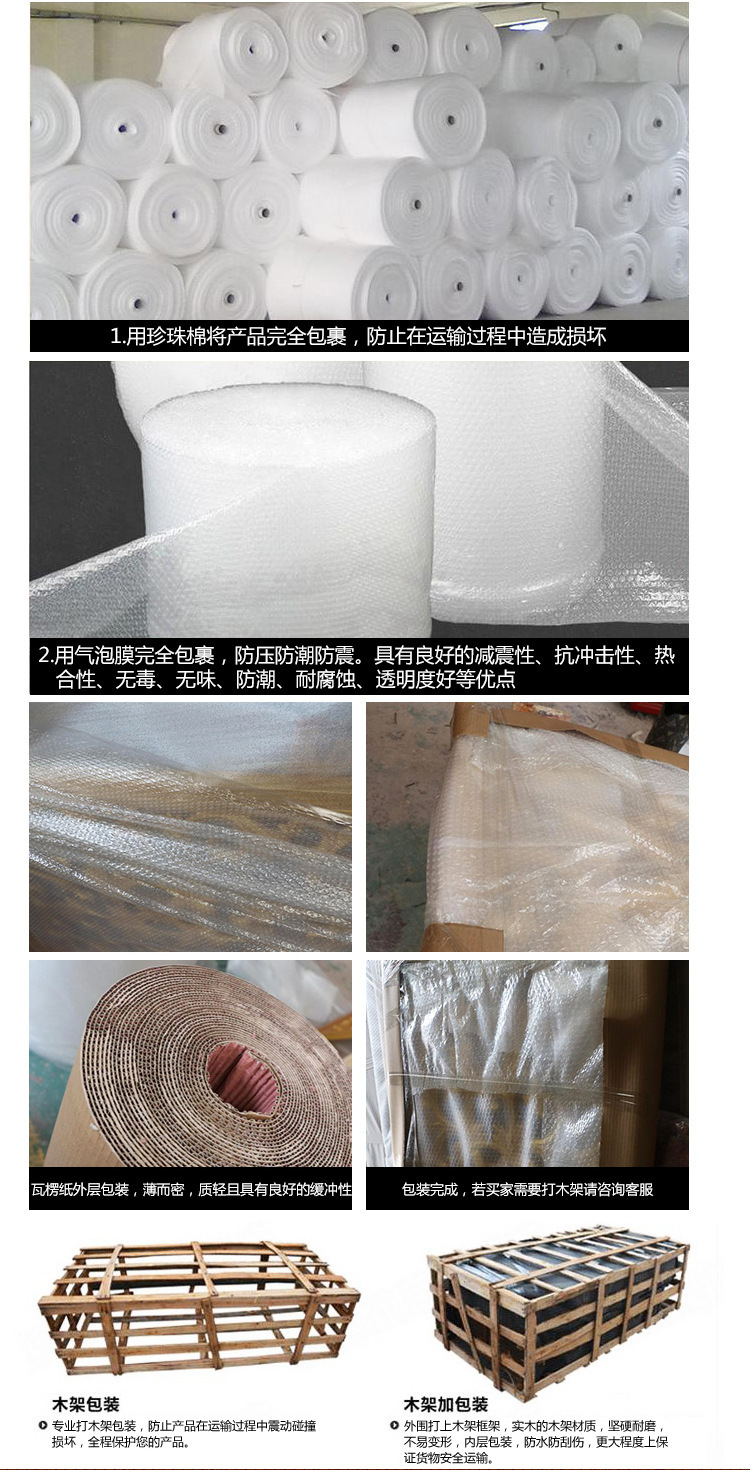 1.用珍珠棉将产品完全包裹，防止在运输过程中造成损坏

2.用气泡膜完全包裹，防压防潮防震。具有良好的减震性、抗冲击性、热合性、无毒、无味、防潮、耐腐蚀、透明度好等优点

瓦楞纸外层包装，薄而密，质轻且具有良好的缓冲性

包装完成，若买家需要打木架请咨询客服

木架包装

专业打木架包装，防止产品在运输过程中震动碰撞损坏，全程保护您的产品。

木架加包装

外围打上木架框架，实木的木架材质，坚硬耐磨，不易变形，内层包装，防水防刮伤，更大程度上保证货物安全运输。