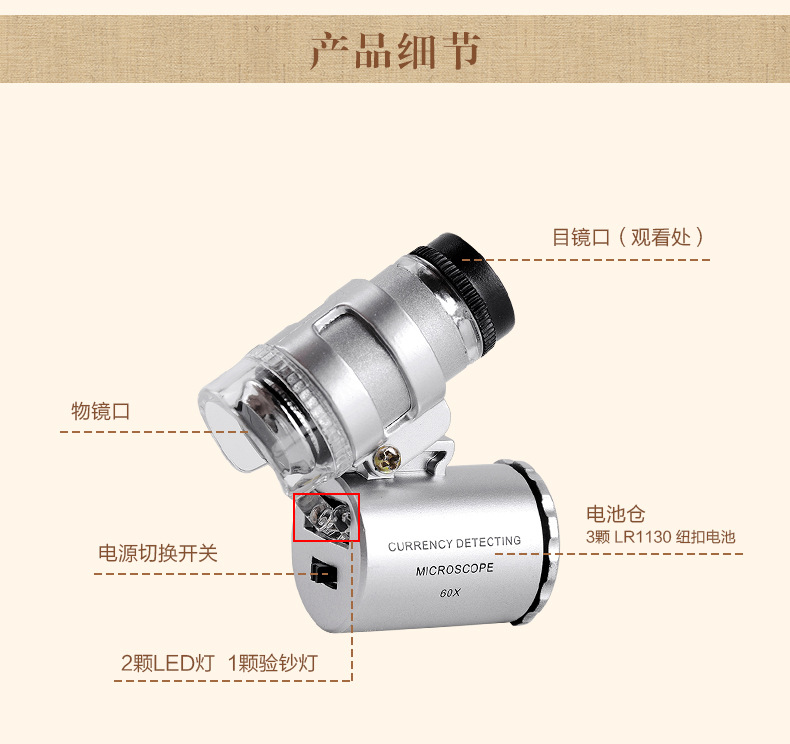 产品细节

目镜口（观看处）

物镜口

电池仓
3颗 LR1130 纽扣电池

电源切换开关

CURRENCY DETECTING
MICROSCOPE
60X

2颗LED灯 1颗验钞灯