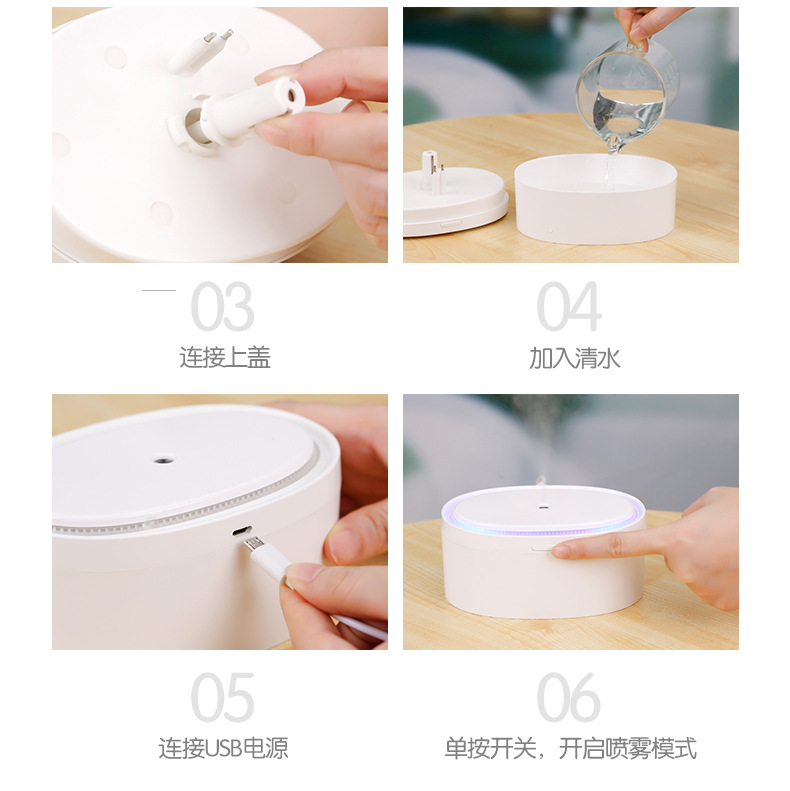 03
连接上盖

04
加入清水

05
连接USB电源

06
单按开关，开启喷雾模式