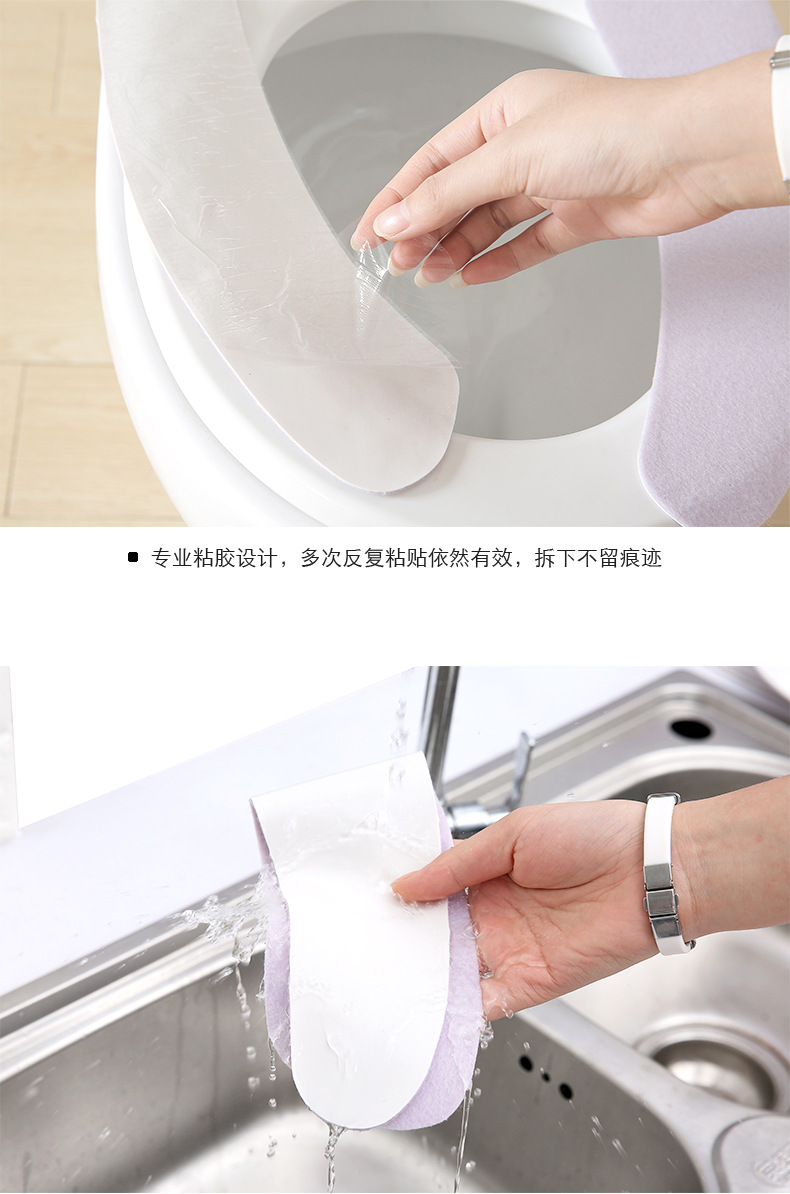 专业粘胶设计，多次反复粘贴依然有效，拆下不留痕迹