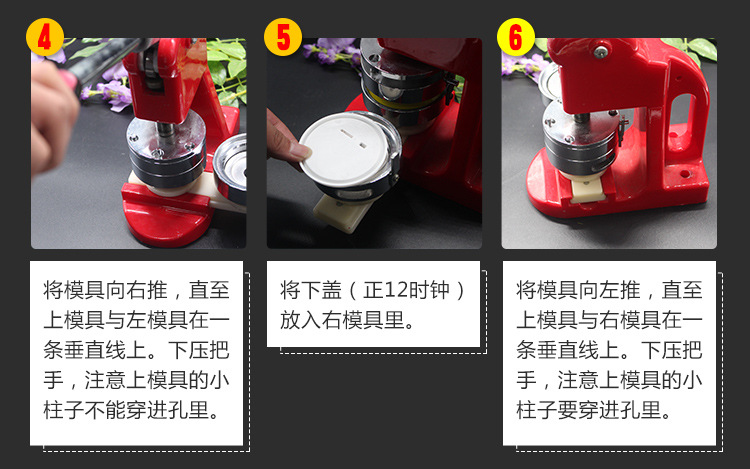 4

将模具向右推，直至上模具与左模具在一条垂直线上。下压把手，注意上模具的小柱子不能穿进孔里。

5

将下盖（正12时钟）放入右模具里。

6

将模具向左推，直至上模具与右模具在一条垂直线上。下压把手，注意上模具的小柱子要穿进孔里。