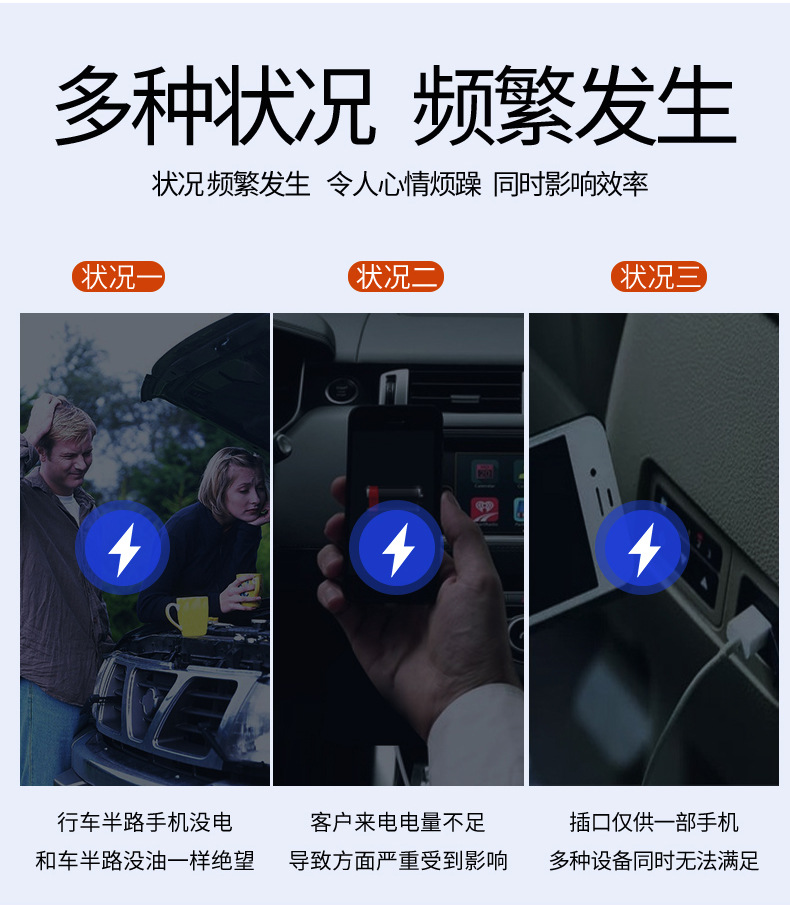 多种状况 频繁发生

状况 频繁发生 令人心情烦躁 同时影响效率

状况一

行车半路手机没电
和车半路没油一样绝望

状况二

客户来电电量不足
导致方面严重受到影响

状况三

插口仅供一部手机
多种设备同时无法满足