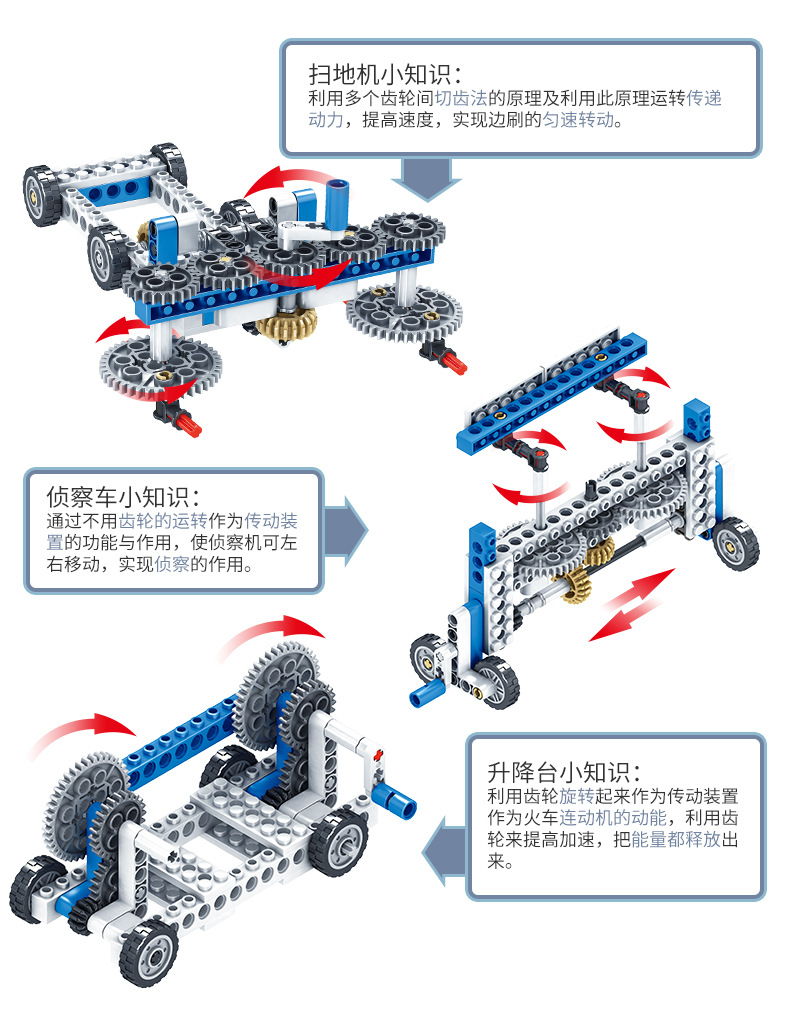 扫地机小知识：
利用多个齿轮间切齿法的原理及利用此原理运转传递动力，提高速度，实现边刷的匀速转动。

侦察车小知识：
通过不用齿轮的运转作为传动装置的功能与作用，使侦察机可左右移动，实现侦察的作用。

升降台小知识：
利用齿轮旋转起来作为传动装置作为火车连动机的动能，利用齿轮来提高加速，把能量都释放出来。