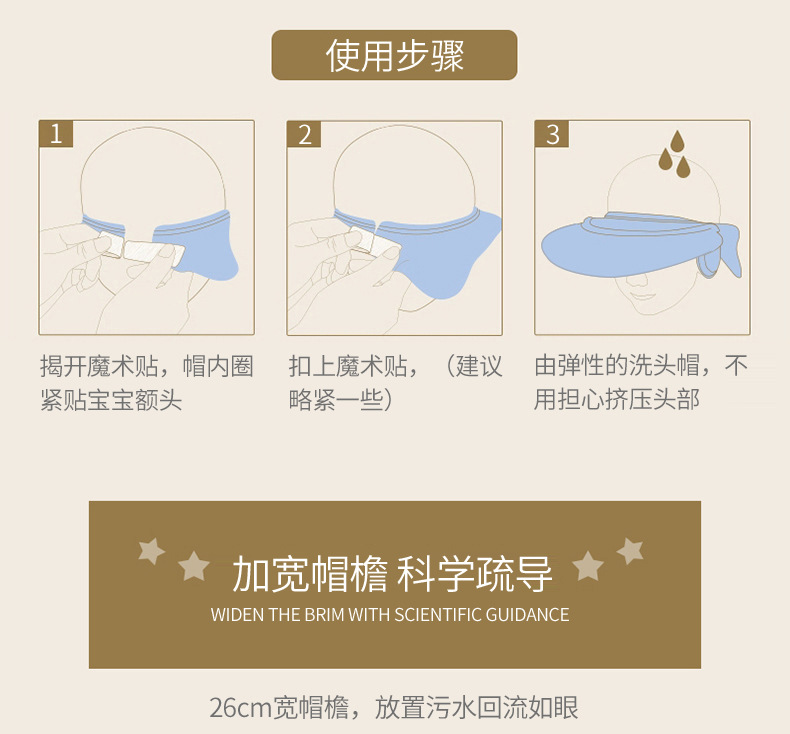 使用步骤

1

揭开魔术贴，帽内圈紧贴宝宝额头

2

扣上魔术贴，（建议略紧一些）

3

由弹性的洗头帽，不用担心挤压头部

加宽帽檐 科学疏导

WIDEN THE BRIM WITH SCIENTIFIC GUIDANCE

26cm宽帽檐，放置污水回流如眼