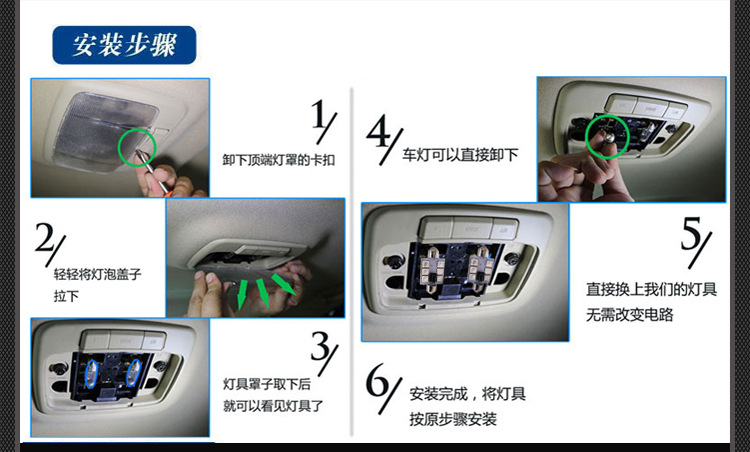 安装步骤

1/
卸下顶端灯罩的卡扣

2/
轻轻将灯泡盖子拉下

3/
灯具罩子取下后就可以看见灯具了

4/
车灯可以直接卸下

5/
直接换上我们的灯具无需改变电路

6/
安装完成，将灯具按原步骤安装