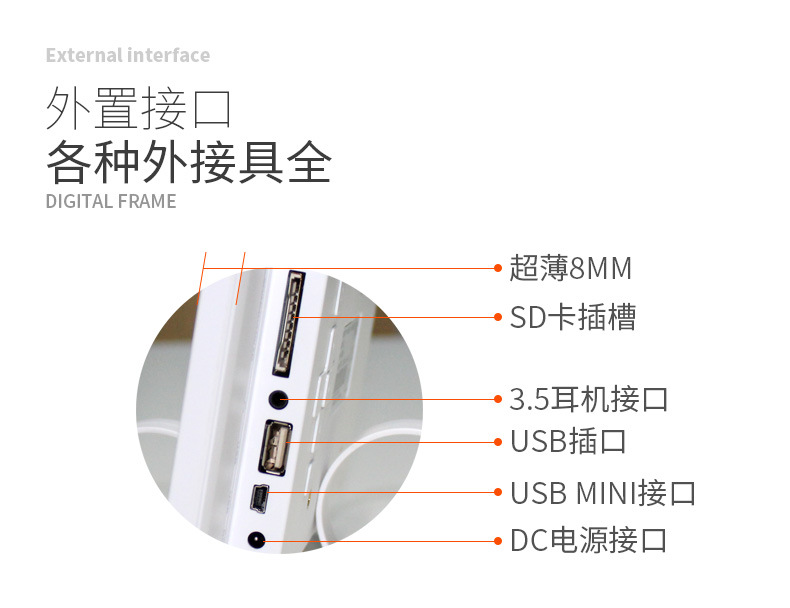 External interface

外置接口
各种外接具全
DIGITAL FRAME

超薄8MM
SD卡插槽
3.5耳机接口
USB插口
USB MINI接口
DC电源接口