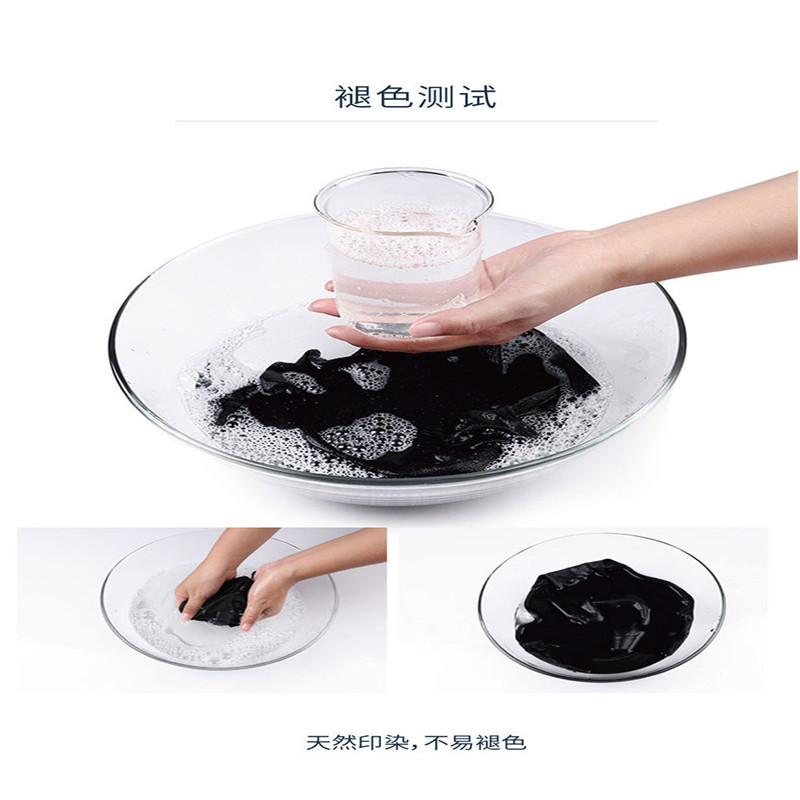 褪色测试

天然印染，不易褪色