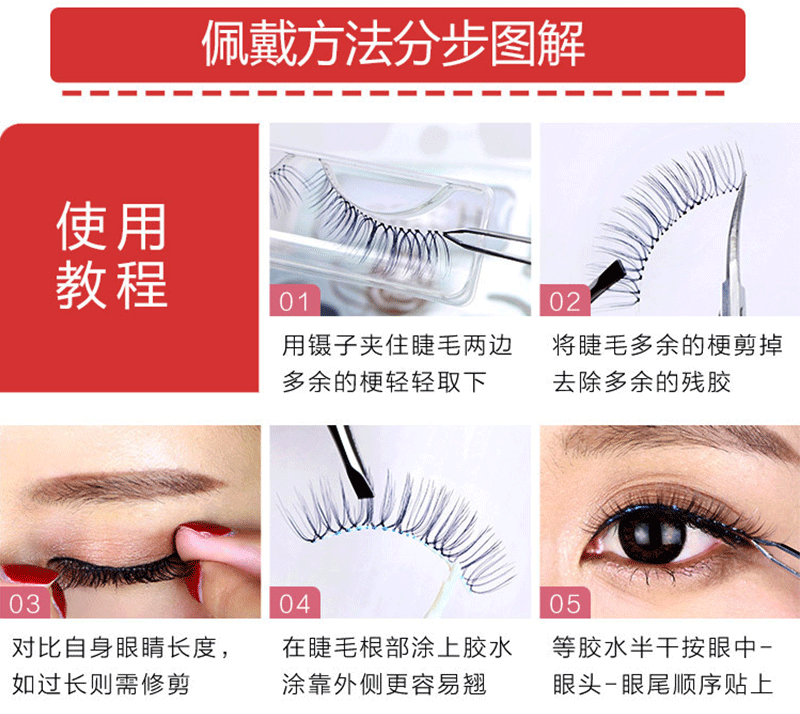 佩戴方法分步图解

使用教程

01
用镊子夹住睫毛两边多余的梗轻轻取下

02
将睫毛多余的梗剪掉去除多余的残胶

03
对比自身眼睛长度，如过长则需修剪

04
在睫毛根部涂上胶水涂靠外侧更容易翘

05
等胶水半干按眼中-眼头-眼尾顺序贴上