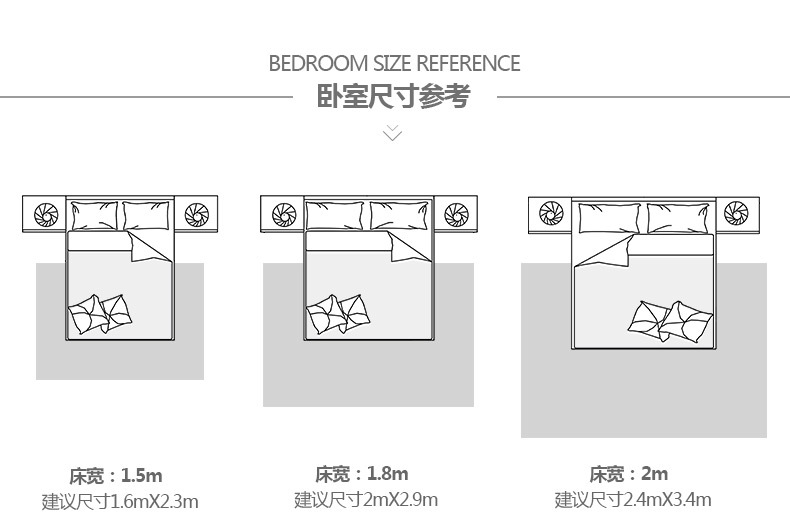 BEDROOM SIZE REFERENCE
卧室尺寸参考

床宽：1.5m
建议尺寸1.6mX2.3m

床宽：1.8m
建议尺寸2mX2.9m

床宽：2m
建议尺寸2.4mX3.4m