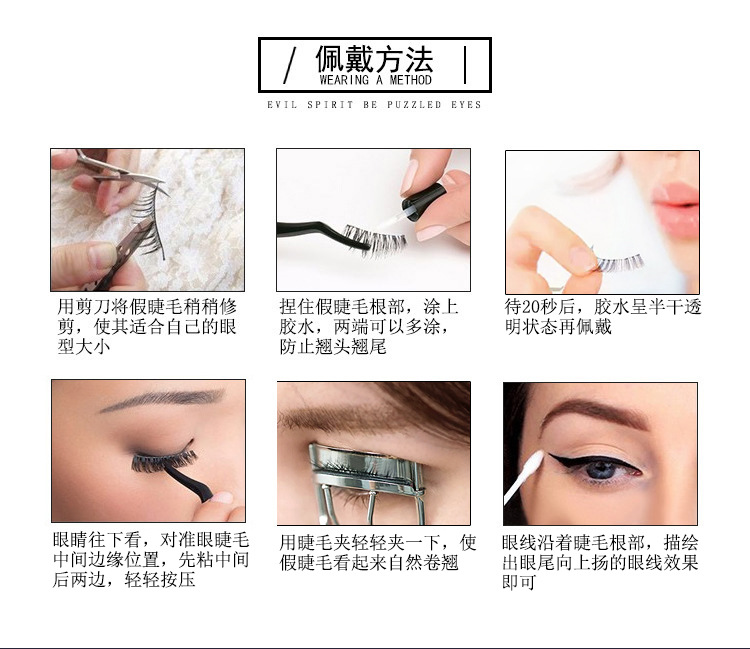 / 佩戴方法 |
WEARING A METHOD

EVIL SPIRIT BE PUZZLED EYES

用剪刀将假睫毛稍稍修剪，使其适合自己的眼型大小

捏住假睫毛根部，涂上胶水，两端可以多涂，防止翘头翘尾

待20秒后，胶水呈半干透明状态再佩戴

眼睛往下看，对准眼睫毛中间边缘位置，先粘中间后两边，轻轻按压

用睫毛夹轻轻夹一下，使假睫毛看起来自然卷翘

眼线沿着睫毛根部，描绘出眼尾向上扬的眼线效果即可