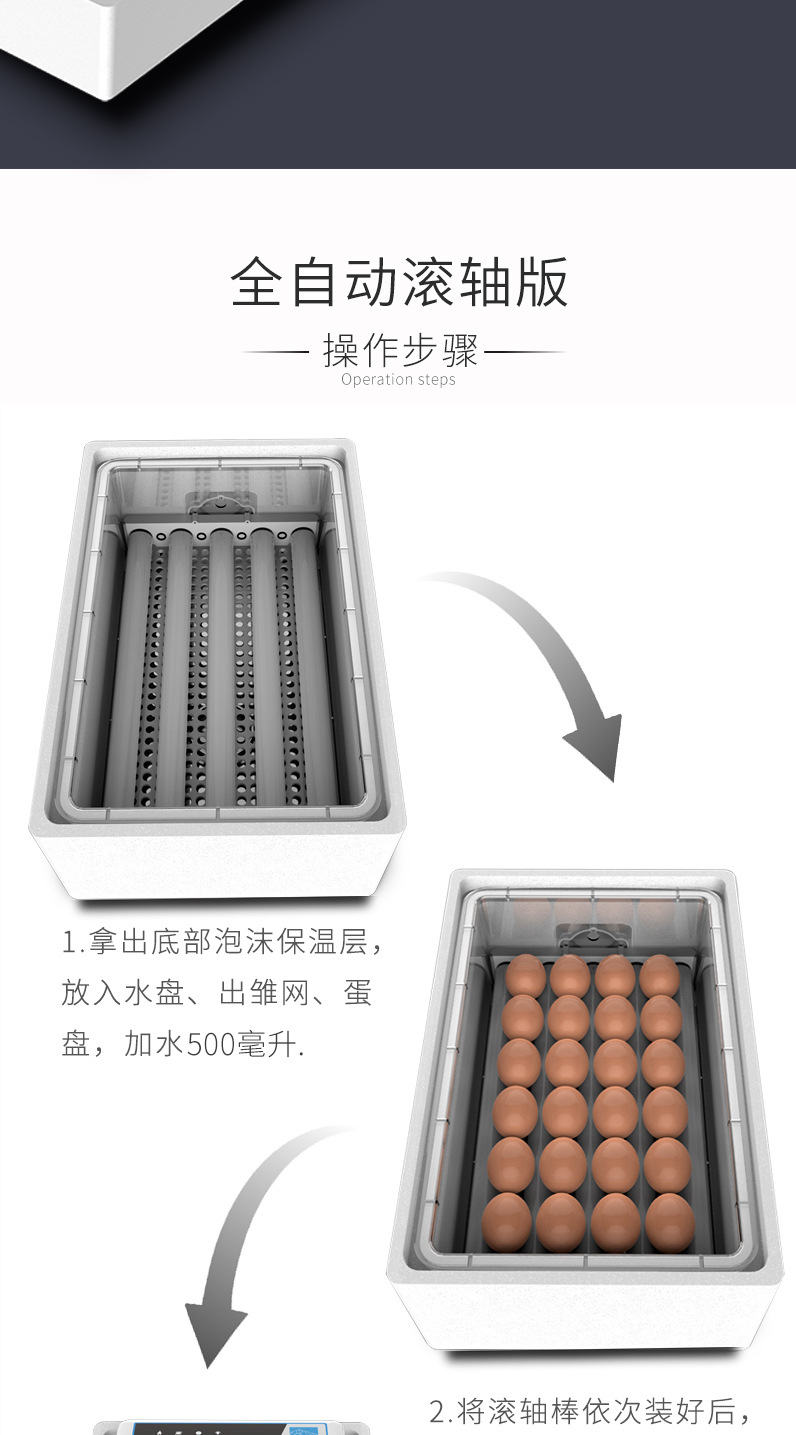 全自动滚轴版

操作步骤
Operation steps

1.拿出底部泡沫保温层，放入水盘、出雏网、蛋盘，加水500毫升.

2.将滚轴棒依次装好后，