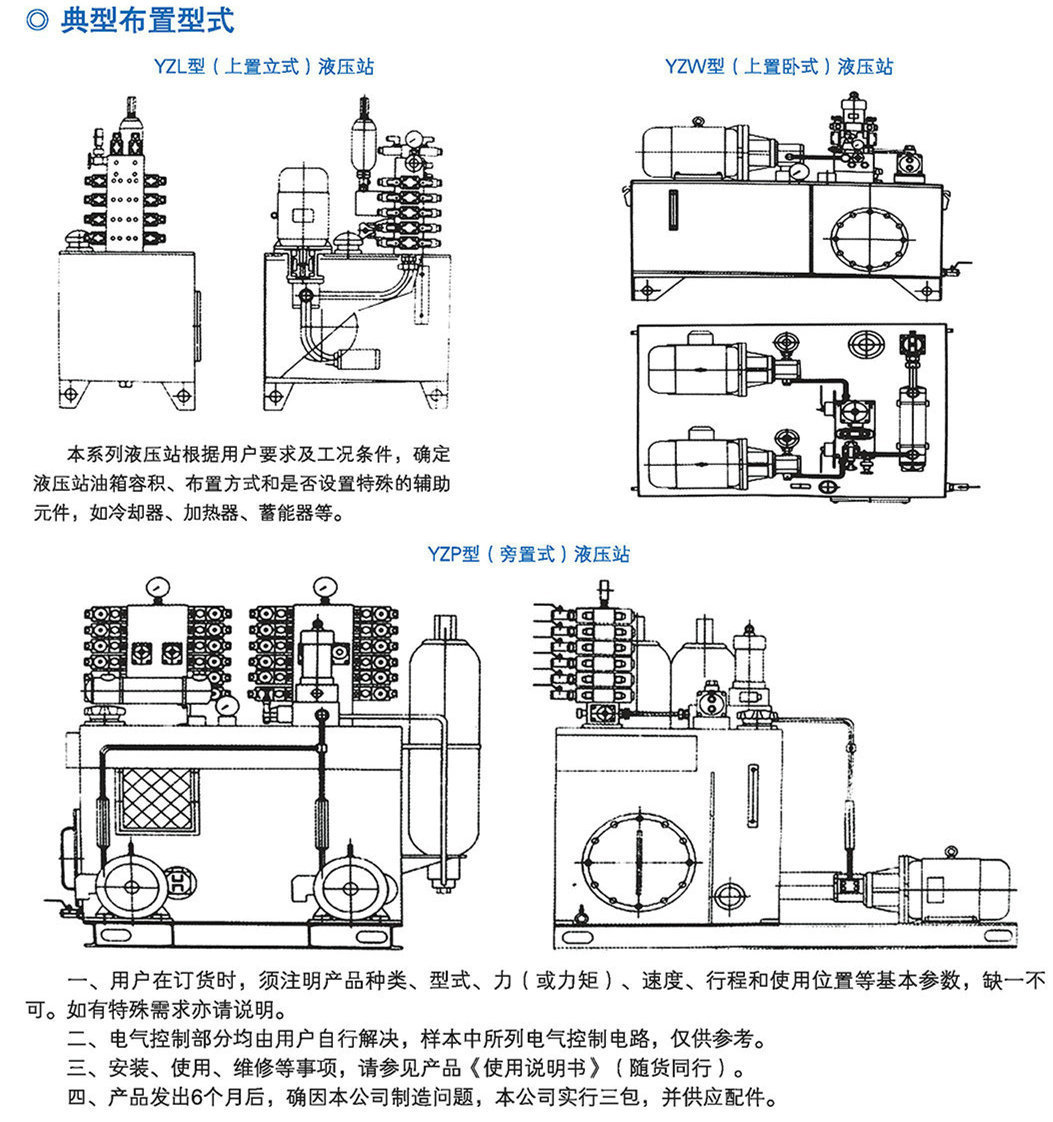 ◎ 典型布置型式

YZL型（上置立式）液压站

YZW型（上置卧式）液压站

本系列液压站根据用户要求及工况条件，确定液压站油箱容积、布置方式和是否设置特殊的辅助元件，如冷却器、加热器、蓄能器等。

YZP型（旁置式）液压站

一、用户在订货时，须注明产品种类、型式、力（或力矩）、速度、行程和使用位置等基本参数，缺一不可。如有特殊需求亦请说明。

二、电气控制部分均由用户自行解决，样本中所列电气控制电路，仅供参考。

三、安装、使用、维修等事项，请参见产品《使用说明书》（随货同行）。

四、产品发出6个月后，确因本公司制造问题，本公司实行三包，并供应配件。