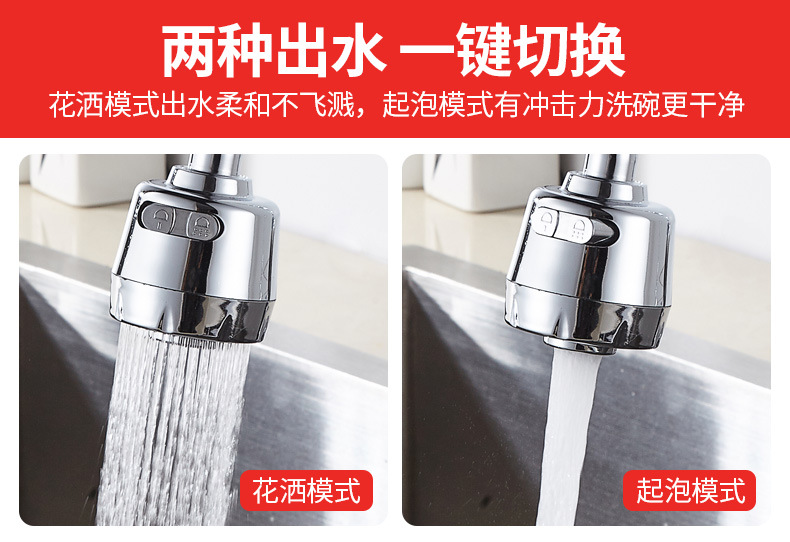 两种出水 一键切换

花洒模式出水柔和不飞溅，起泡模式有冲击力洗碗更干净

花洒模式

起泡模式