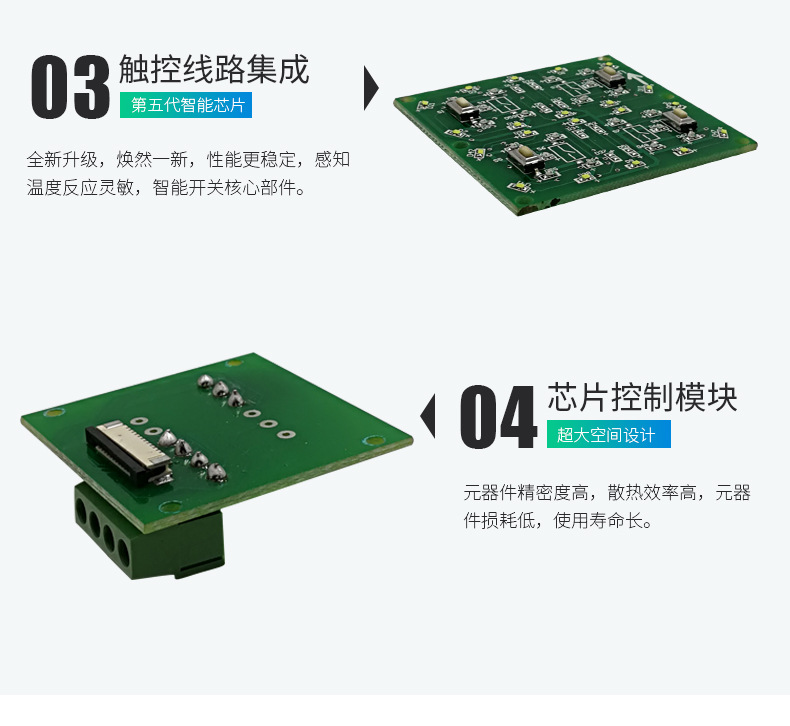 03 触控线路集成

第五代智能芯片

全新升级，焕然一新，性能更稳定，感知温度反应灵敏，智能开关核心部件。

04 芯片控制模块

超大空间设计

元器件精密度高，散热效率高，元器件损耗低，使用寿命长。