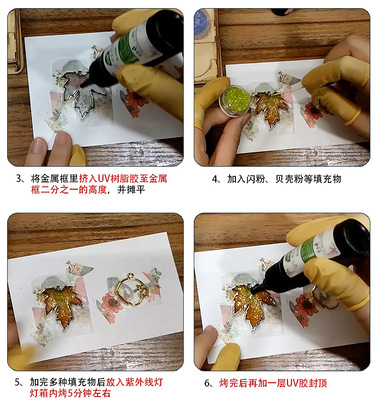 3、将金属框里挤入UV树脂胶至金属框二分之一的高度，并摊平

4、加入闪粉、贝壳粉等填充物

5、加完多种填充物后放入紫外线灯灯箱内烤5分钟左右

6、烤完后再加一层UV胶封顶