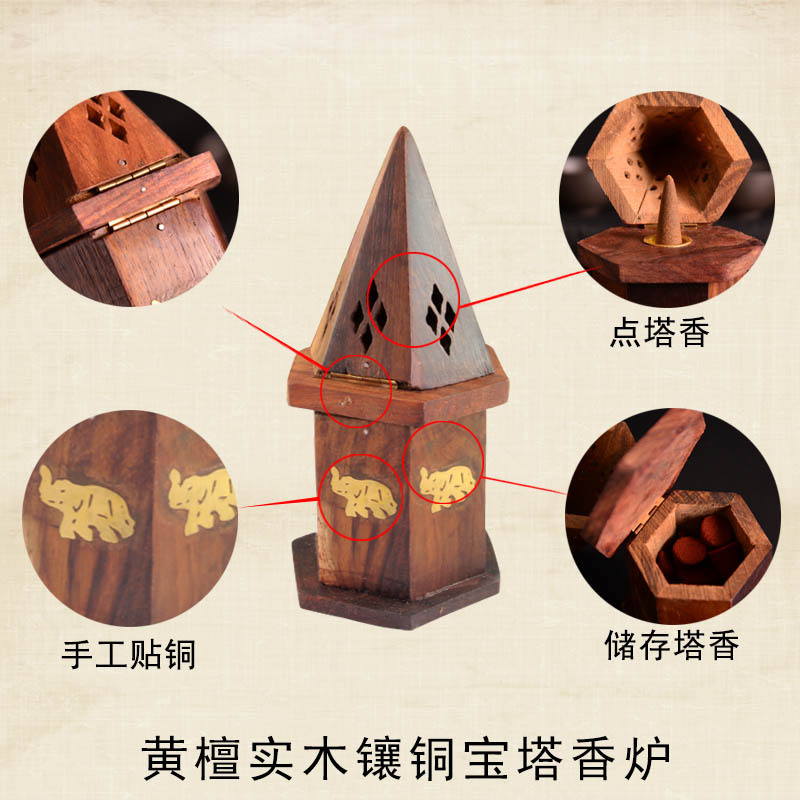 点塔香

手工贴铜

储存塔香

黄檀实木镶铜宝塔香炉