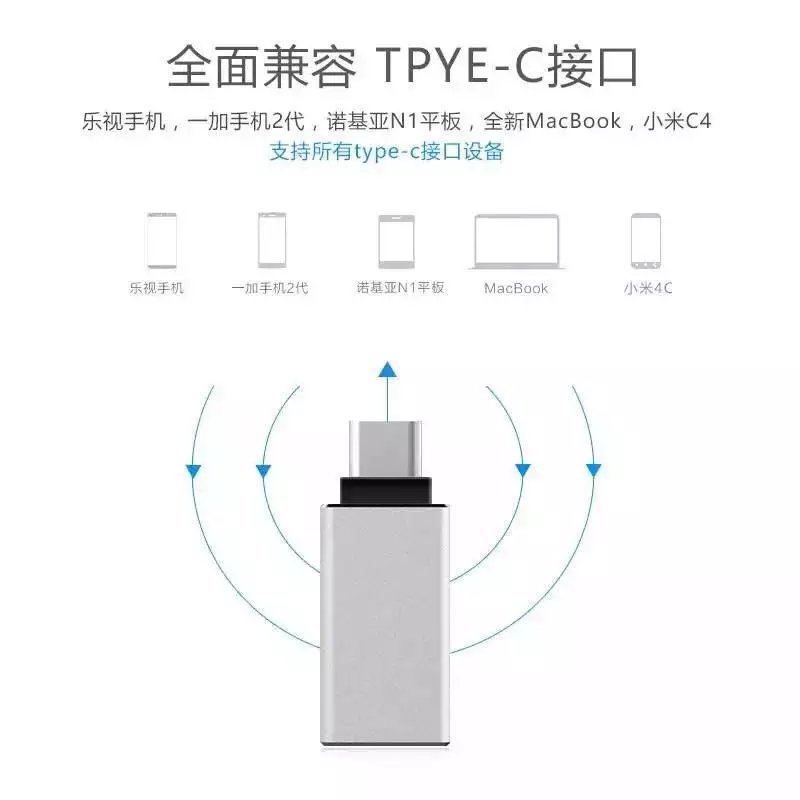 全面兼容 TPYE-C接口

乐视手机，一加手机2代，诺基亚N1平板，全新MacBook，小米C4
支持所有type-c接口设备

乐视手机
一加手机2代
诺基亚N1平板
MacBook
小米4C