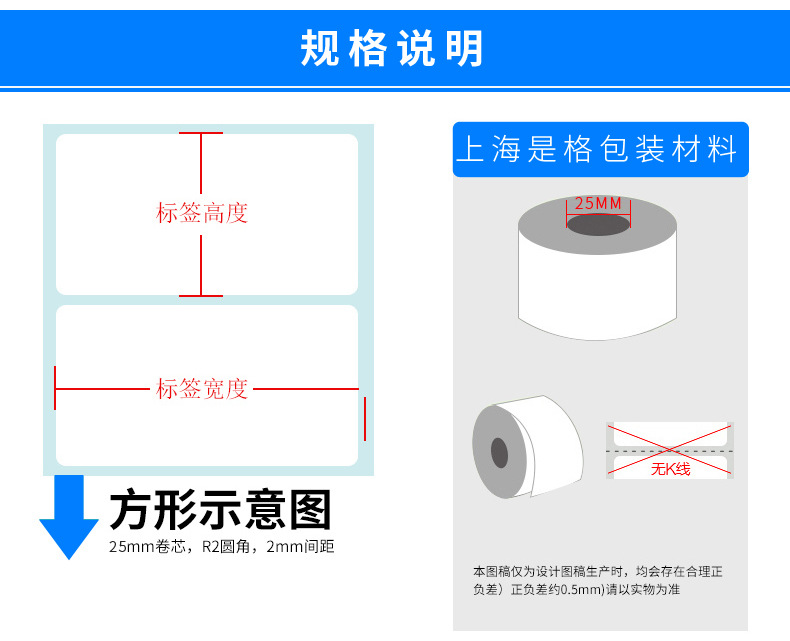 规格说明

标签高度

标签宽度

方形示意图

25mm卷芯，R2圆角，2mm间距

上海是格包装材料

25MM

无K线

本图稿仅为设计图稿生产时，均会存在合理正负差）正负差约0.5mm)请以实物为准