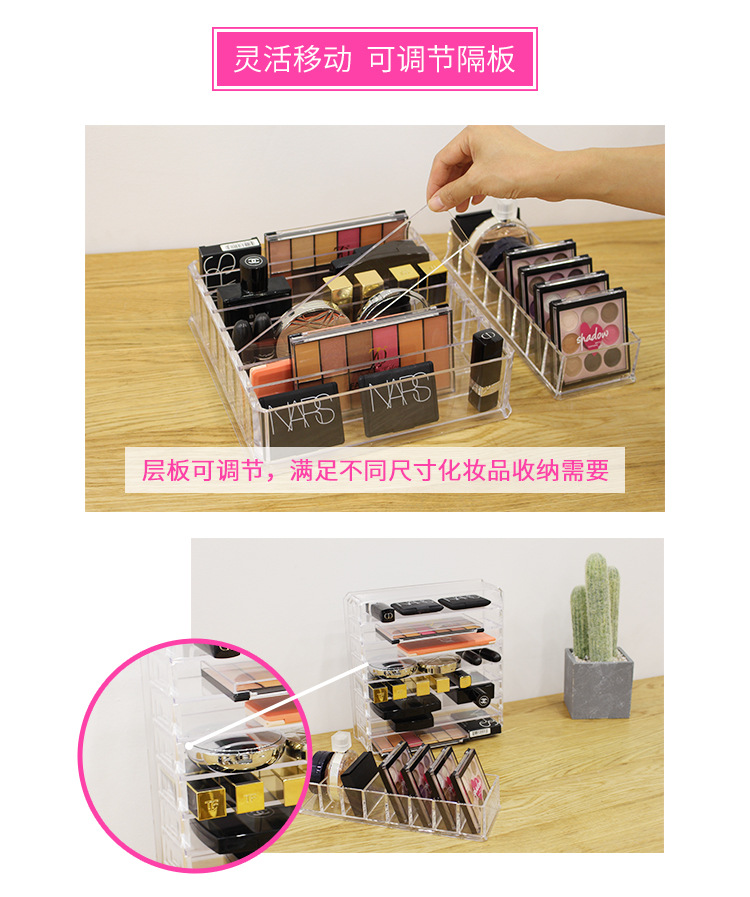 灵活移动 可调节隔板

NARS

NARS

shadow

层板可调节，满足不同尺寸化妆品收纳需要