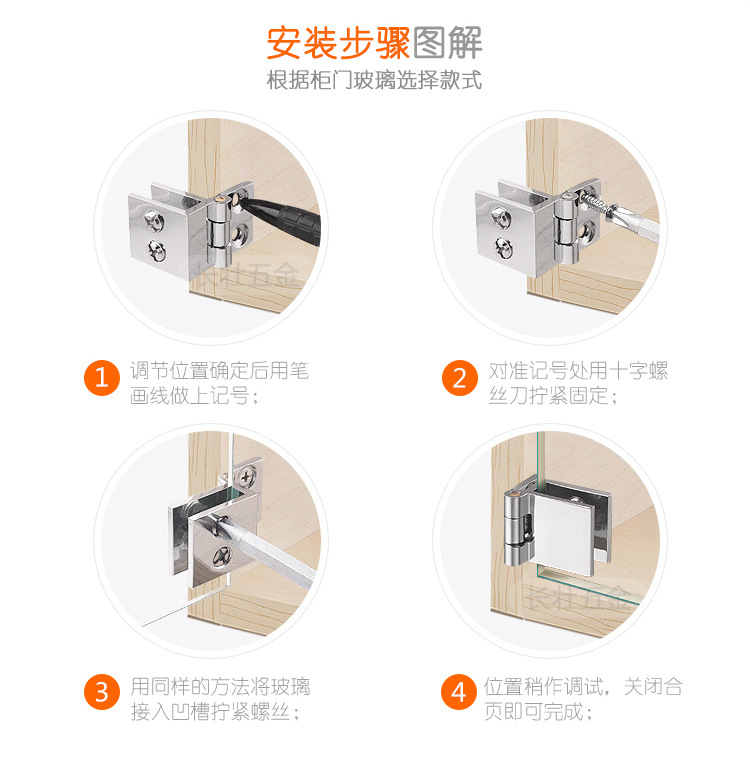 安装步骤图解
根据柜门玻璃选择款式

长壮五金

1 调节位置确定后用笔画线做上记号；

2 对准记号处用十字螺丝刀拧紧固定；

长壮五金

3 用同样的方法将玻璃接入凹槽拧紧螺丝；

4 位置稍作调试，关闭合页即可完成；