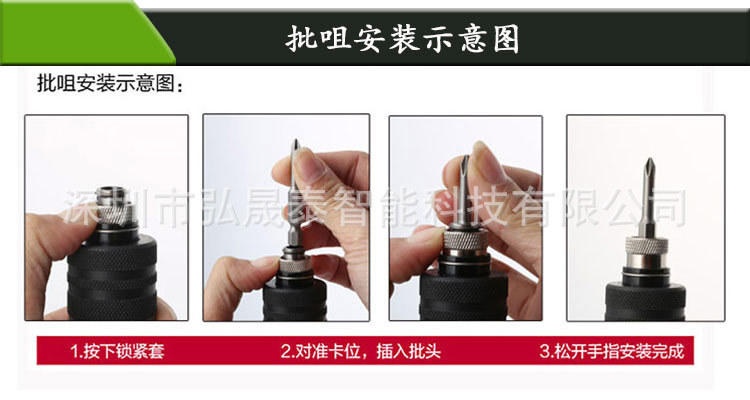 批咀安装示意图

批咀安装示意图：

深圳市弘晟泰智能科技有限公司

1.按下锁紧套　2.对准卡位，插入批头　3.松开手指安装完成