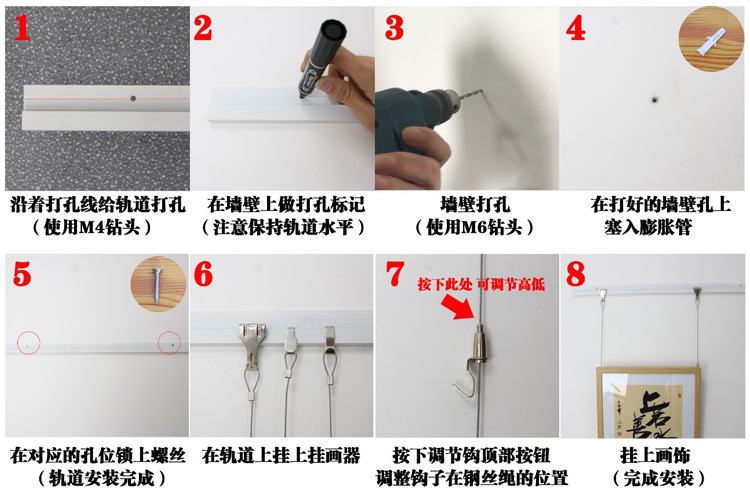 1

沿着打孔线给轨道打孔
（使用M4钻头）

2

在墙壁上做打孔标记
（注意保持轨道水平）

3

墙壁打孔
（使用M6钻头）

4

在打好的墙壁孔上
塞入膨胀管

5

在对应的孔位锁上螺丝
（轨道安装完成）

6

在轨道上挂上挂画器

7

按下此处 可调节高低

按下调节钩顶部按钮
调整钩子在钢丝绳的位置

8

上善若水

挂上画饰
（完成安装）