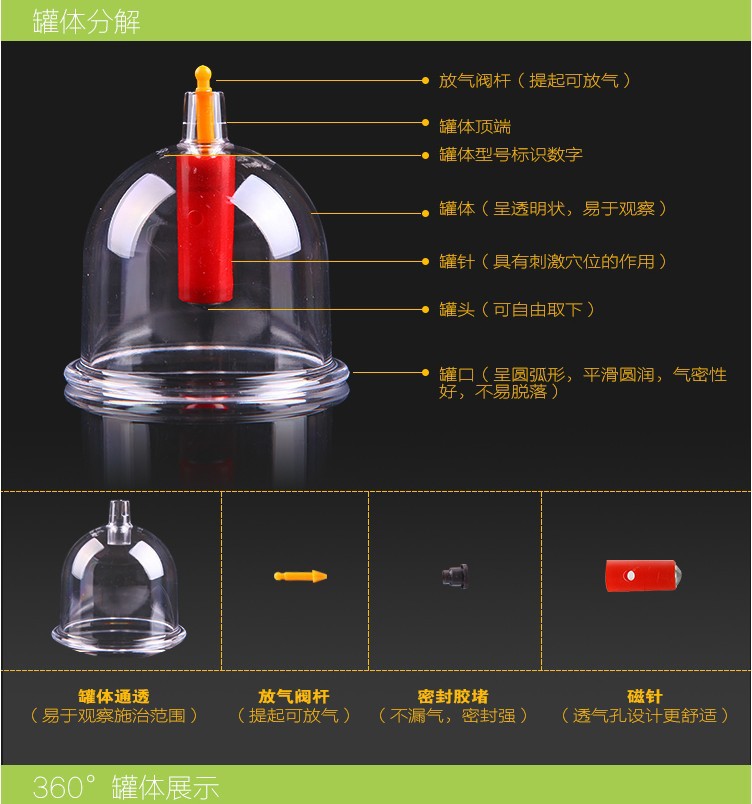 罐体分解

放气阀杆（提起可放气）

罐体顶端

罐体型号标识数字

罐体（呈透明状，易于观察）

罐针（具有刺激穴位的作用）

罐头（可自由取下）

罐口（呈圆弧形，平滑圆润，气密性好，不易脱落）

罐体通透
（易于观察施治范围）

放气阀杆
（提起可放气）

密封胶堵
（不漏气，密封强）

磁针
（透气孔设计更舒适）

360° 罐体展示