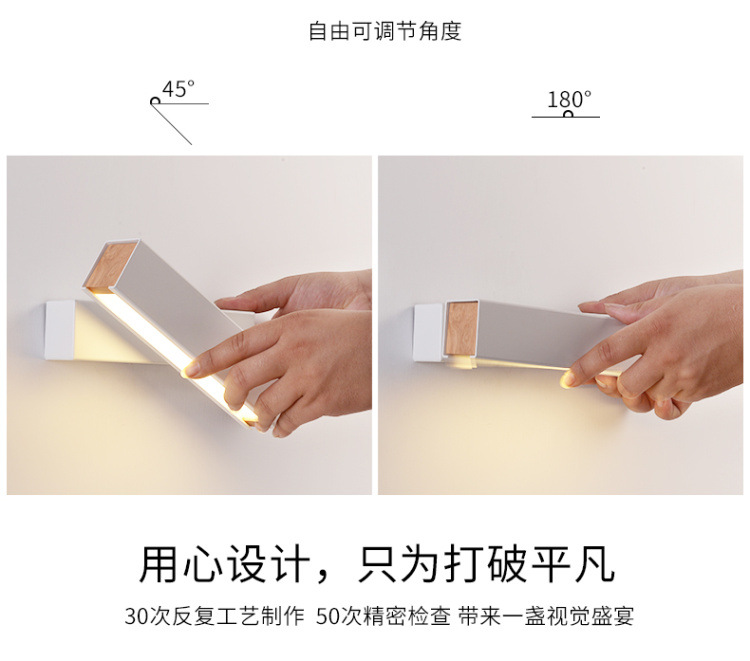 自由可调节角度

45°

180°

用心设计，只为打破平凡

30次反复工艺制作 50次精密检查 带来一盏视觉盛宴