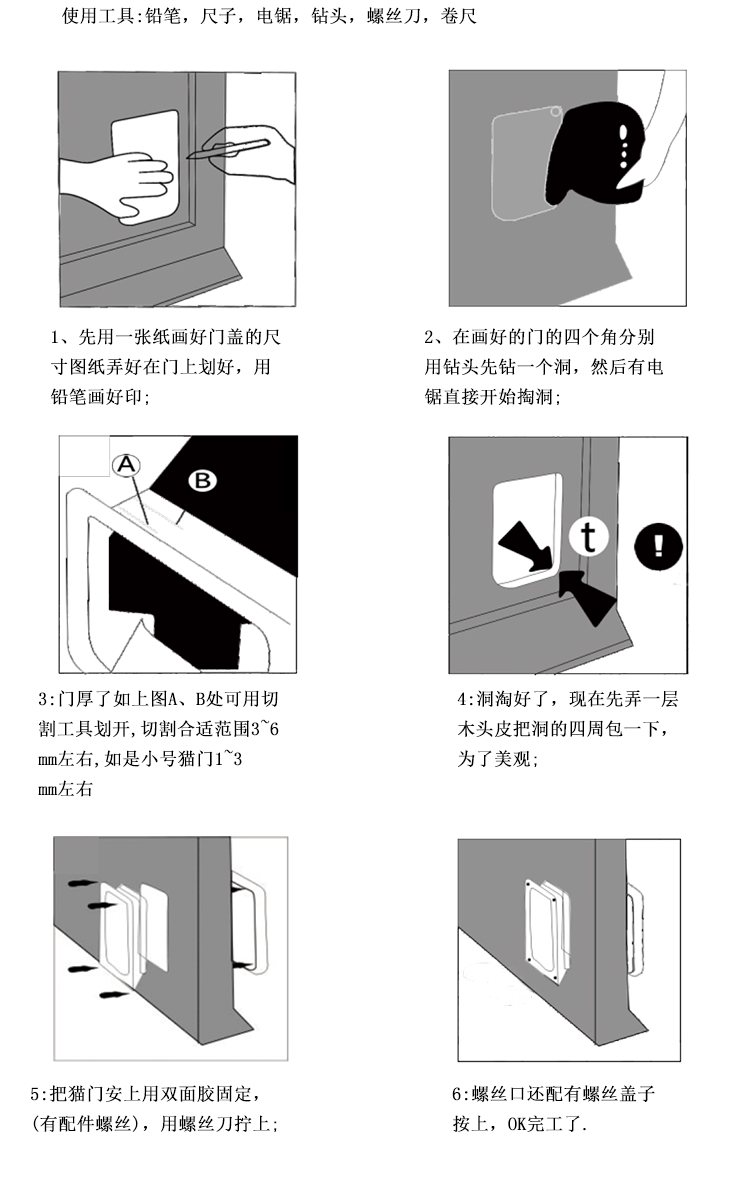 使用工具:铅笔，尺子，电锯，钻头，螺丝刀，卷尺

1、先用一张纸画好门盖的尺寸图纸弄好在门上划好，用铅笔画好印;

2、在画好的门的四个角分别用钻头先钻一个洞，然后有电锯直接开始掏洞;

A
B

3:门厚了如上图A、B处可用切割工具划开,切割合适范围3~6mm左右,如是小号猫门1~3mm左右

t
!

4:洞淘好了，现在先弄一层木头皮把洞的四周包一下，为了美观;

5:把猫门安上用双面胶固定，(有配件螺丝)，用螺丝刀拧上;

6:螺丝口还配有螺丝盖子按上，OK完工了.