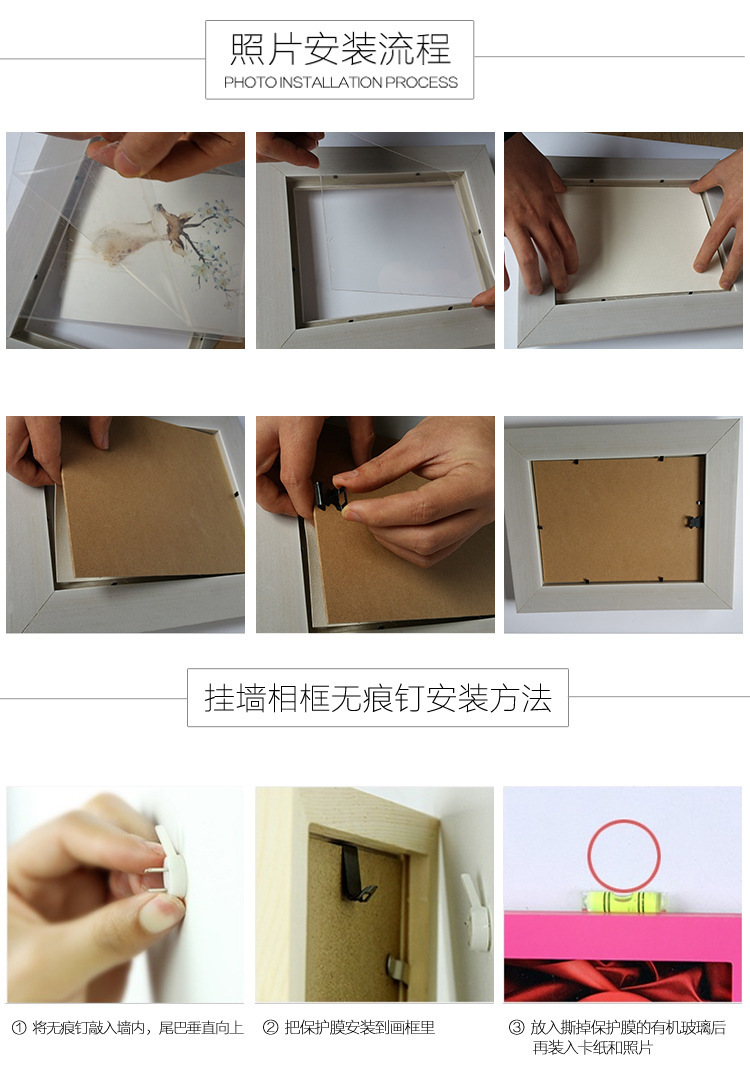 照片安装流程
PHOTO INSTALLATION PROCESS

挂墙相框无痕钉安装方法

① 将无痕钉敲入墙内，尾巴垂直向上

② 把保护膜安装到画框里

③ 放入撕掉保护膜的有机玻璃后再装入卡纸和照片