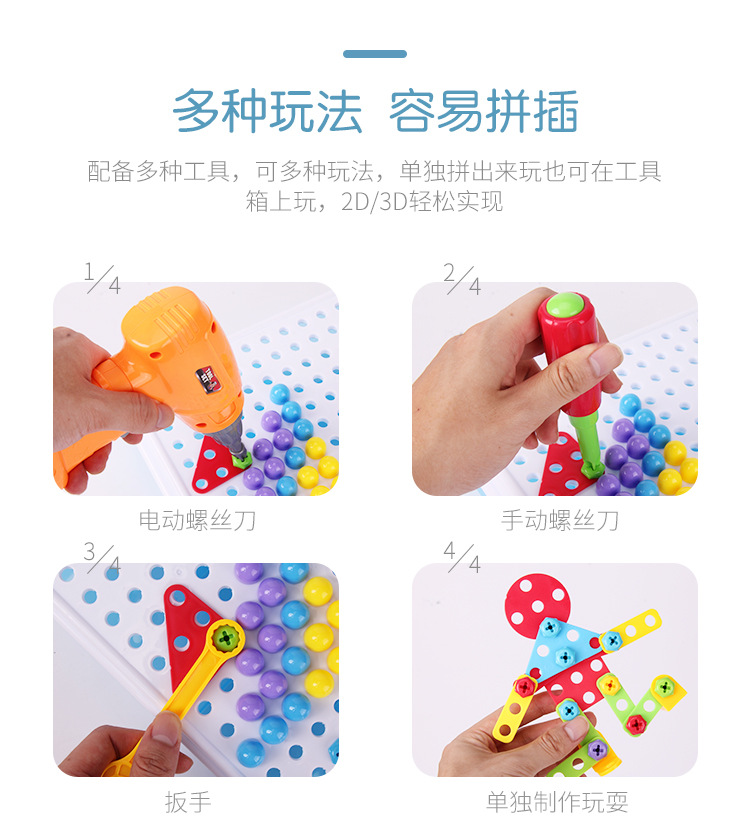 多种玩法 容易拼插

配备多种工具，可多种玩法，单独拼出来玩也可在工具箱上玩，2D/3D轻松实现

1/4

电动螺丝刀

2/4

手动螺丝刀

3/4

扳手

4/4

单独制作玩耍