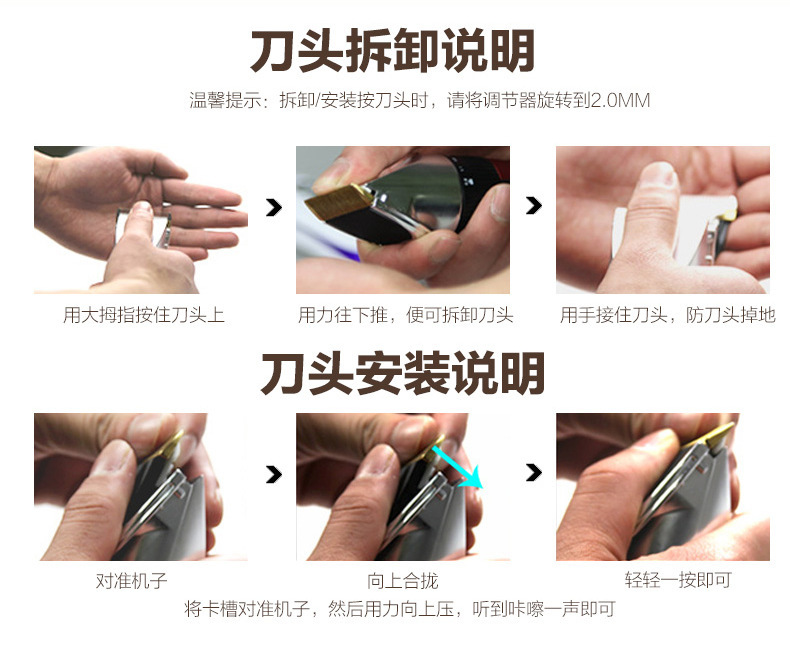 刀头拆卸说明

温馨提示：拆卸/安装按刀头时，请将调节器旋转到2.0MM

用大拇指按住刀头上

用力往下推，便可拆卸刀头

用手接住刀头，防刀头掉地

刀头安装说明

对准机子

向上合拢

轻轻一按即可

将卡槽对准机子，然后用力向上压，听到咔嚓一声即可