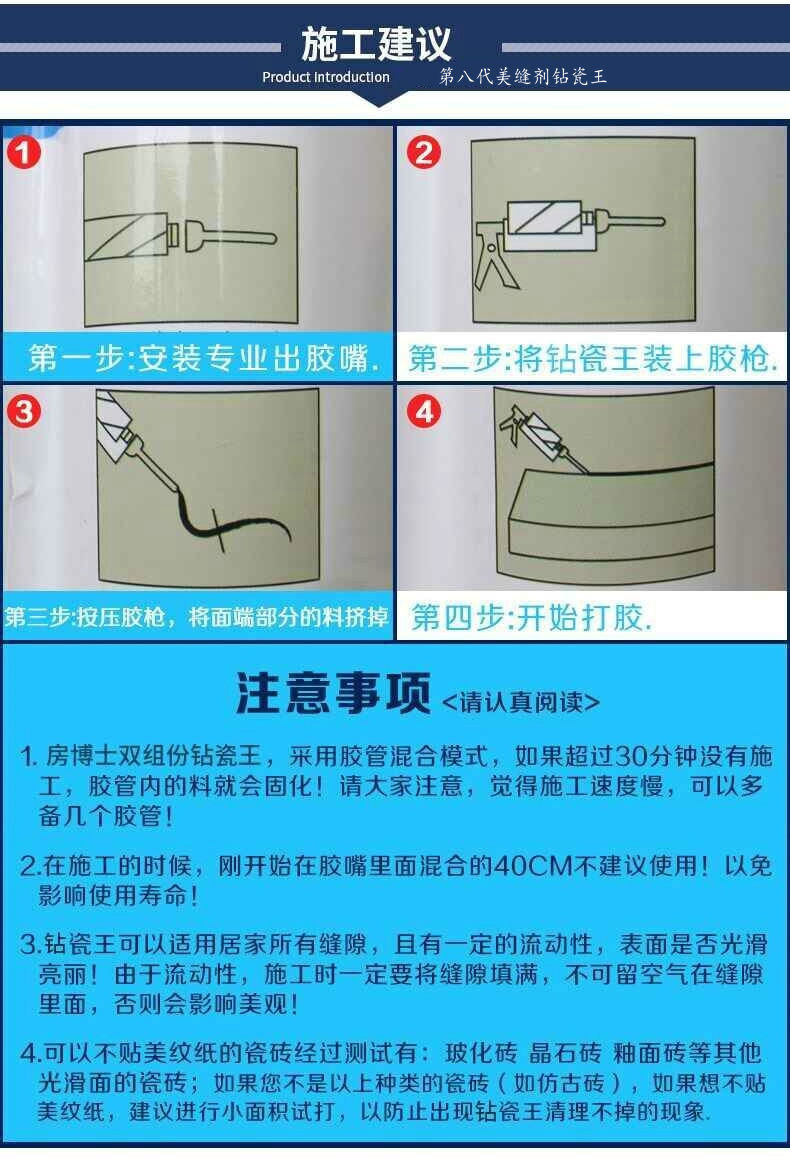 施工建议
Product Introduction 第八代美缝剂钻瓷王

1
第一步:安装专业出胶嘴.

2
第二步:将钻瓷王装上胶枪.

3
第三步:按压胶枪，将面端部分的料挤掉

4
第四步:开始打胶.

注意事项 <请认真阅读>

1. 房博士双组份钻瓷王，采用胶管混合模式，如果超过30分钟没有施工，胶管内的料就会固化！请大家注意，觉得施工速度慢，可以多备几个胶管!

2.在施工的时候，刚开始在胶嘴里面混合的40CM不建议使用！以免影响使用寿命!

3.钻瓷王可以适用居家所有缝隙，且有一定的流动性，表面是否光滑亮丽！由于流动性，施工时一定要将缝隙填满，不可留空气在缝隙里面，否则会影响美观!

4.可以不贴美纹纸的瓷砖经过测试有：玻化砖 晶石砖 釉面砖等其他光滑面的瓷砖；如果您不是以上种类的瓷砖（如仿古砖），如果想不贴美纹纸，建议进行小面积试打，以防止出现钻瓷王清理不掉的现象.