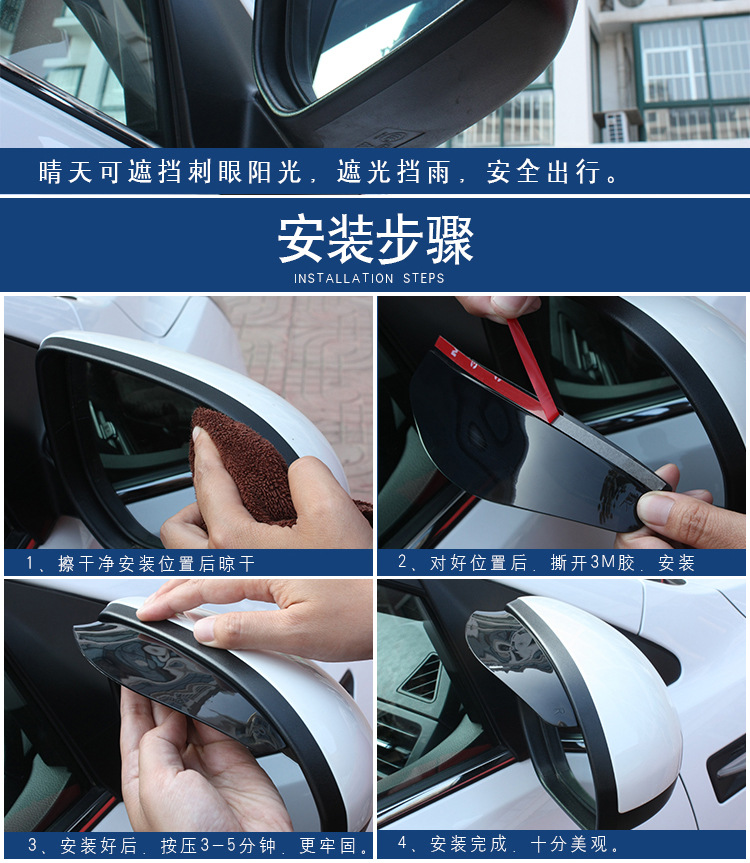 晴天可遮挡刺眼阳光，遮光挡雨，安全出行。

安装步骤
INSTALLATION STEPS

1、擦干净安装位置后晾干

2、对好位置后，撕开3M胶，安装

3、安装好后，按压3-5分钟，更牢固。

4、安装完成，十分美观。